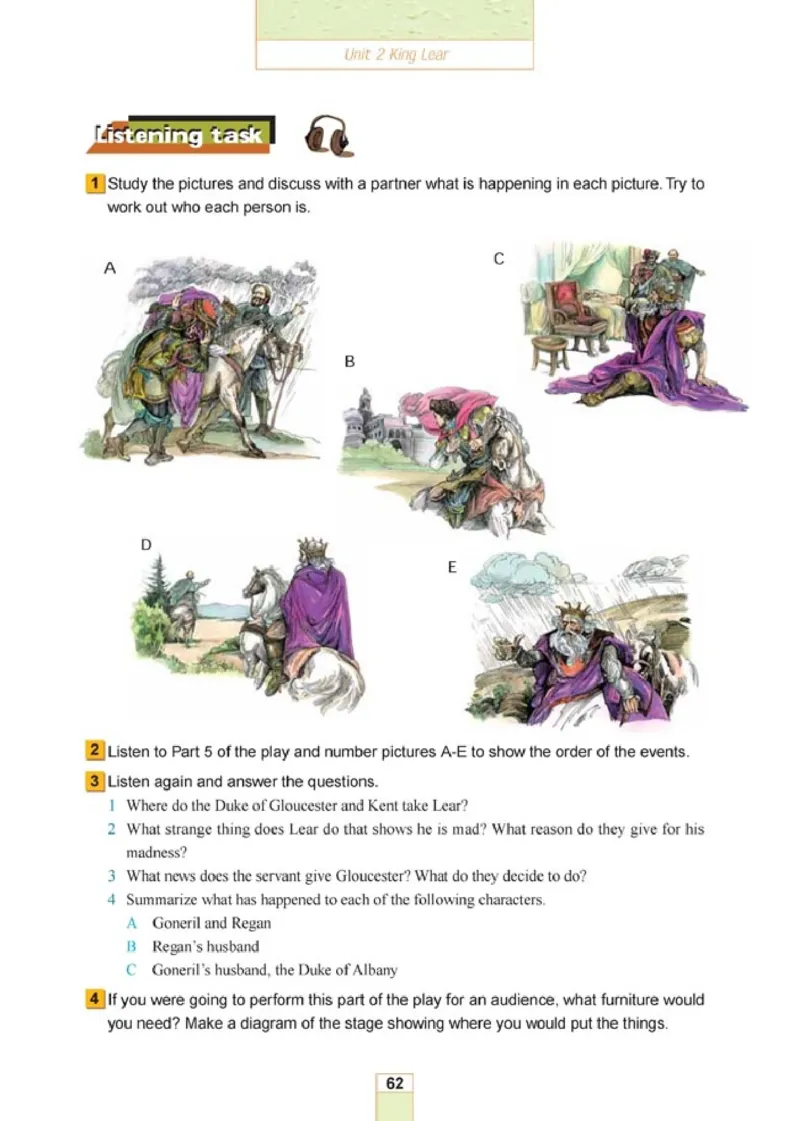 Unit 2 King Lear

Listening task

1 Study the pictures and discuss with a partner what is happening in each picture. Try to work out who each person is.

A

C

B

D

E

2 Listen to Part 5 of the play and number pictures A-E to show the order of the events.

3 Listen again and answer the questions.

1 Where do the Duke of Gloucester and Kent take Lear?

2 What strange thing does Lear do that shows he is mad? What reason do they give for his madness?

3 What news does the servant give Gloucester? What do they decide to do?

4 Summarize what has happened to each of the following characters.

A Goneril and Regan

B Regan's husband

C Goneril's husband, the Duke of Albany

4 If you were going to perform this part of the play for an audience, what furniture would you need? Make a diagram of the stage showing where you would put the things.

62