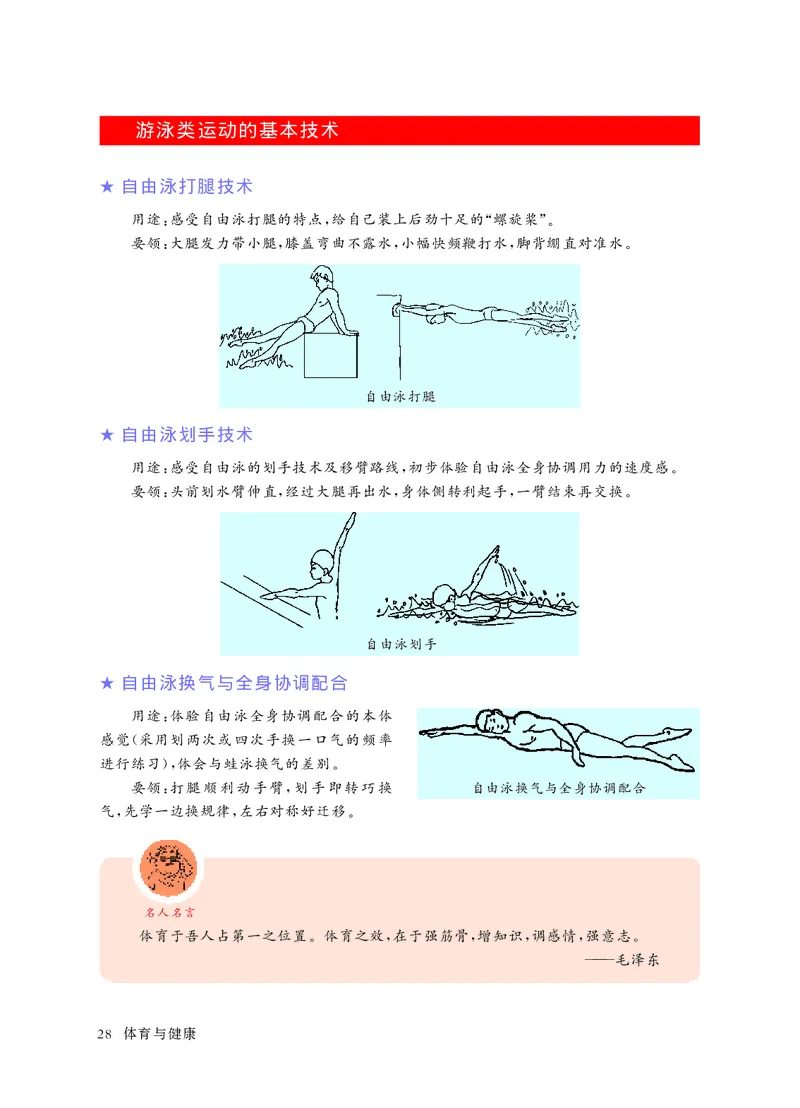 游泳类运动的基本技术

★ 自由泳打腿技术

用途：感受自由泳打腿的特点，给自己装上后劲十足的“螺旋桨”。
要领：大腿发力带小腿，膝盖弯曲不露水，小幅快频鞭打水，脚背绷直对准水。

自由泳打腿

★ 自由泳划手技术

用途：感受自由泳的划手技术及移臂路线，初步体验自由泳全身协调用力的速度感。
要领：头前划水臂伸直，经过大腿再出水，身体侧转利起手，一臂结束再交换。

自由泳划手

★ 自由泳换气与全身协调配合

用途：体验自由泳全身协调配合的本体感觉（采用划两次或四次手换一口气的频率进行练习），体会与蛙泳换气的差别。
要领：打腿顺利动手臂，划手即转巧换气，先学一边换规律，左右对称好迁移。

自由泳换气与全身协调配合

名人名言

体育于吾人占第一之位置。体育之效，在于强筋骨，增知识，调感情，强意志。
——毛泽东

28 体育与健康