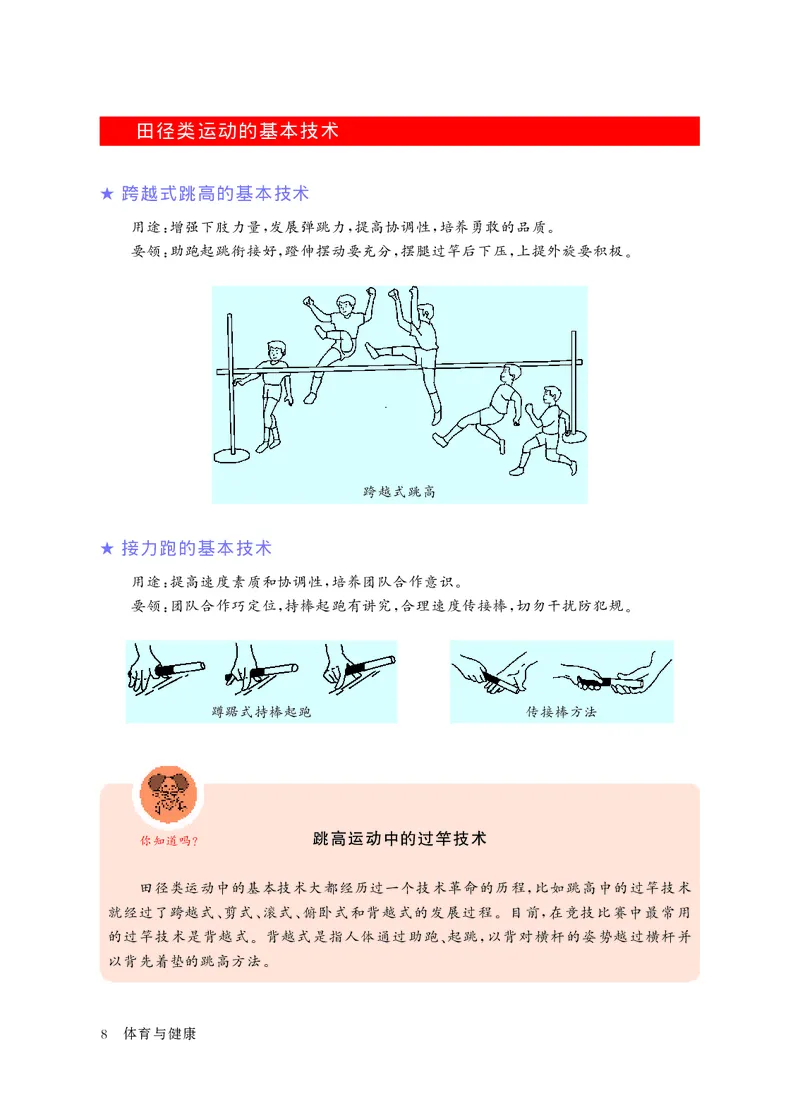 田径类运动的基本技术

★ 跨越式跳高的基本技术

用途：增强下肢力量，发展弹跳力，提高协调性，培养勇敢的品质。
要领：助跑起跳衔接好，蹬伸摆动要充分，摆腿过竿后下压，上提外旋要积极。

跨越式跳高

★ 接力跑的基本技术

用途：提高速度素质和协调性，培养团队合作意识。
要领：团队合作巧定位，持棒起跑有讲究，合理速度传接棒，切勿干扰防犯规。

蹲踞式持棒起跑

传接棒方法

你知道吗？

跳高运动中的过竿技术

田径类运动中的基本技术大都经历过一个技术革命的历程，比如跳高中的过竿技术就经过了跨越式、剪式、滚式、俯卧式和背越式的发展过程。目前，在竞技比赛中最常用的过竿技术是背越式。背越式是指人体通过助跑、起跳，以背对横杆的姿势越过横杆并以背先着垫的跳高方法。

8 体育与健康