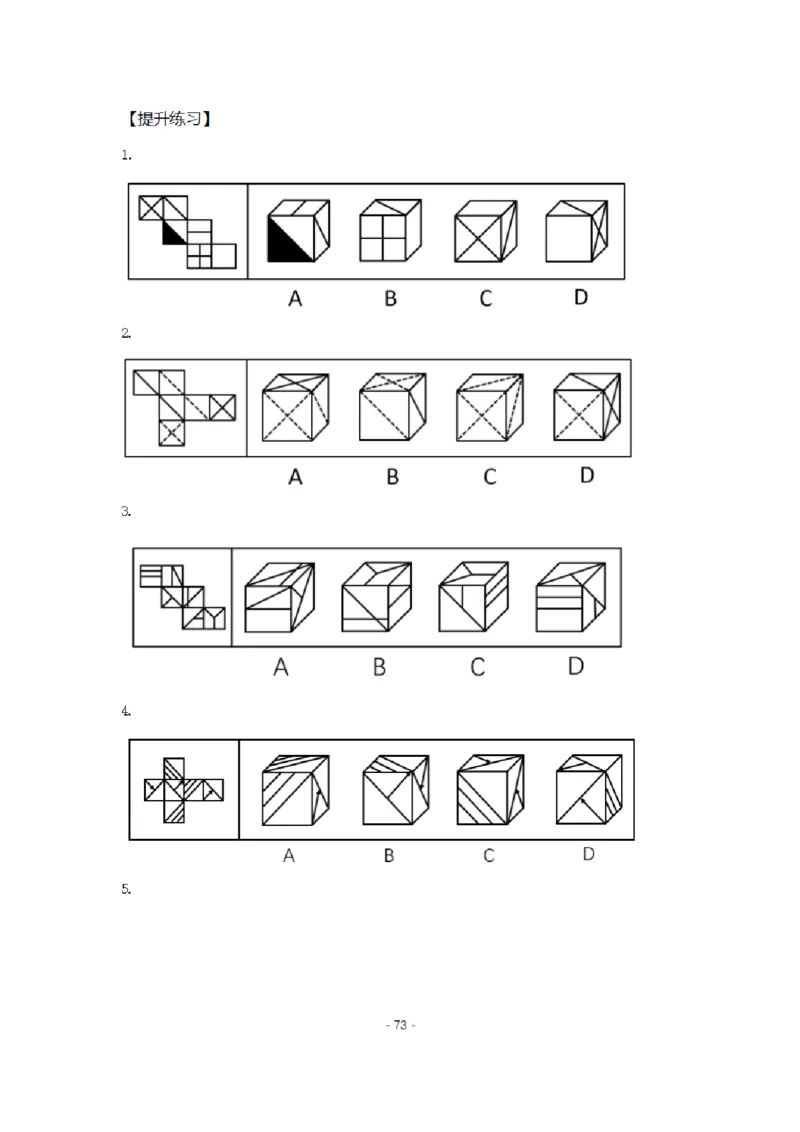 【提升练习】

1.

A B C D

2.

A B C D

3.

A B C D

4.

A B C D

5.

- 73 -