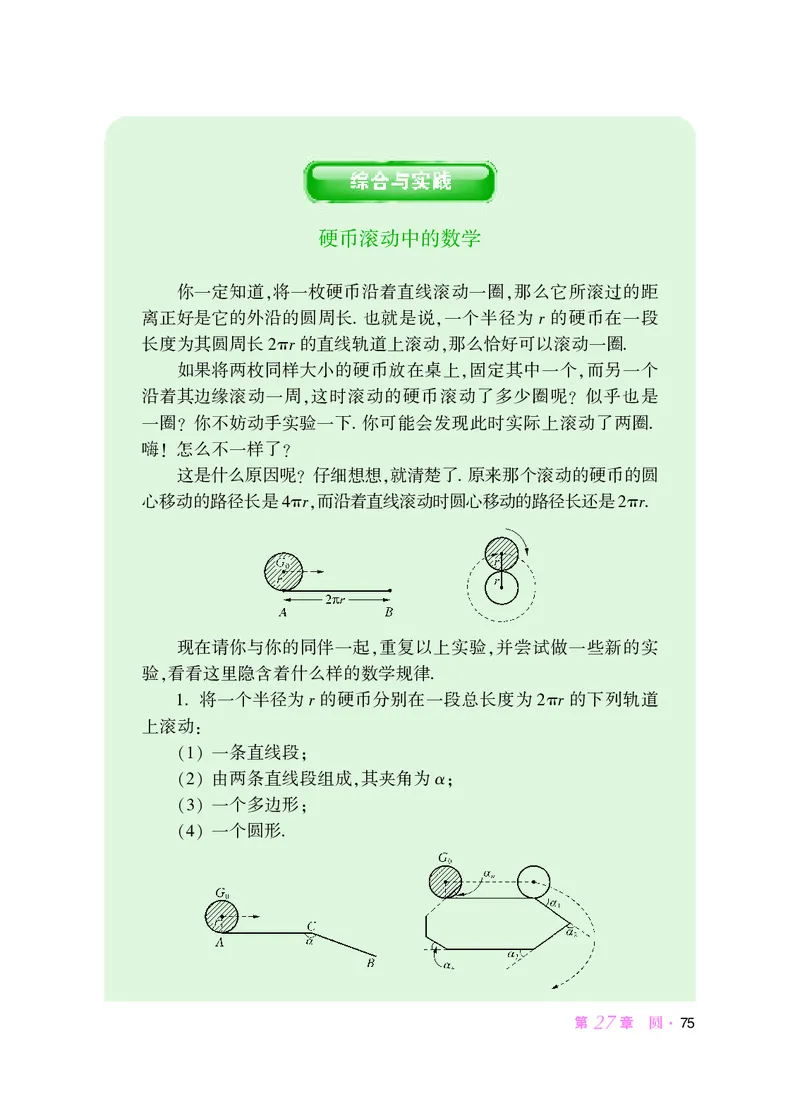 综合与实践

硬币滚动中的数学

你一定知道,将一枚硬币沿着直线滚动一圈,那么它所滚过的距离正好是它的外沿的圆周长. 也就是说,一个半径为 $r$ 的硬币在一段长度为其圆周长 $2\pi r$ 的直线轨道上滚动,那么恰好可以滚动一圈.

如果将两枚同样大小的硬币放在桌上,固定其中一个,而另一个沿着其边缘滚动一周,这时滚动的硬币滚动了多少圈呢?似乎也是一圈?你不妨动手实验一下. 你可能会发现此时实际上滚动了两圈. 嗨!怎么不一样了?

这是什么原因呢?仔细想想,就清楚了. 原来那个滚动的硬币的圆心移动的路径长是 $4\pi r$,而沿着直线滚动时圆心移动的路径长还是 $2\pi r$.

$G_0$ $r$ $A$ $2\pi r$ $B$ $r$ $r$

现在请你与你的同伴一起,重复以上实验,并尝试做一些新的实验,看看这里隐含着什么样的数学规律.

1. 将一个半径为 $r$ 的硬币分别在一段总长度为 $2\pi r$ 的下列轨道上滚动:

(1) 一条直线段;

(2) 由两条直线段组成,其夹角为 $\alpha$;

(3) 一个多边形;

(4) 一个圆形.

$G_0$ $A$ $C$ $\alpha$ $B$ $G_0$ $\alpha_n$ $\alpha_1$ $\alpha_2$ $\alpha_3$ $\alpha_4$

第 27 章 圆 · 75