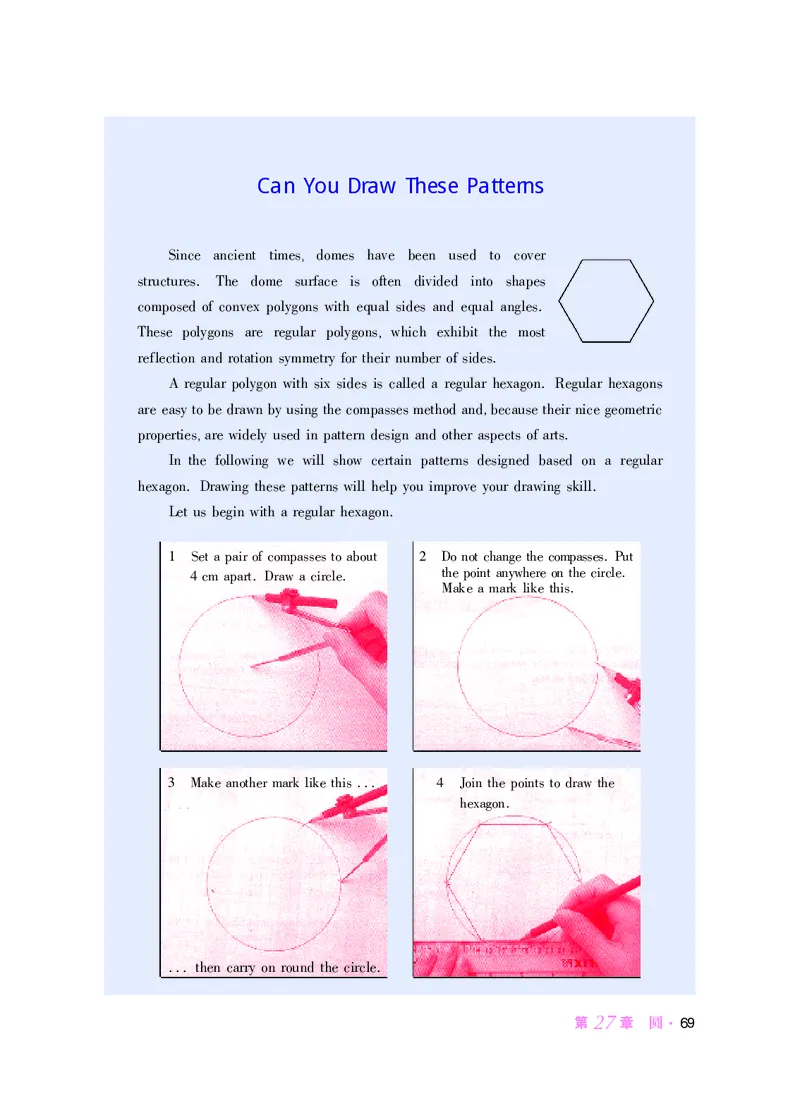 Can You Draw These Patterns

Since ancient times, domes have been used to cover structures. The dome surface is often divided into shapes composed of convex polygons with equal sides and equal angles. These polygons are regular polygons, which exhibit the most reflection and rotation symmetry for their number of sides.

A regular polygon with six sides is called a regular hexagon. Regular hexagons are easy to be drawn by using the compasses method and, because their nice geometric properties, are widely used in pattern design and other aspects of arts.

In the following we will show certain patterns designed based on a regular hexagon. Drawing these patterns will help you improve your drawing skill.

Let us begin with a regular hexagon.

1 Set a pair of compasses to about 4 cm apart. Draw a circle.

2 Do not change the compasses. Put the point anywhere on the circle. Make a mark like this.

3 Make another mark like this . . .

. . . then carry on round the circle.

4 Join the points to draw the hexagon.

第 27 章 圆 · 69