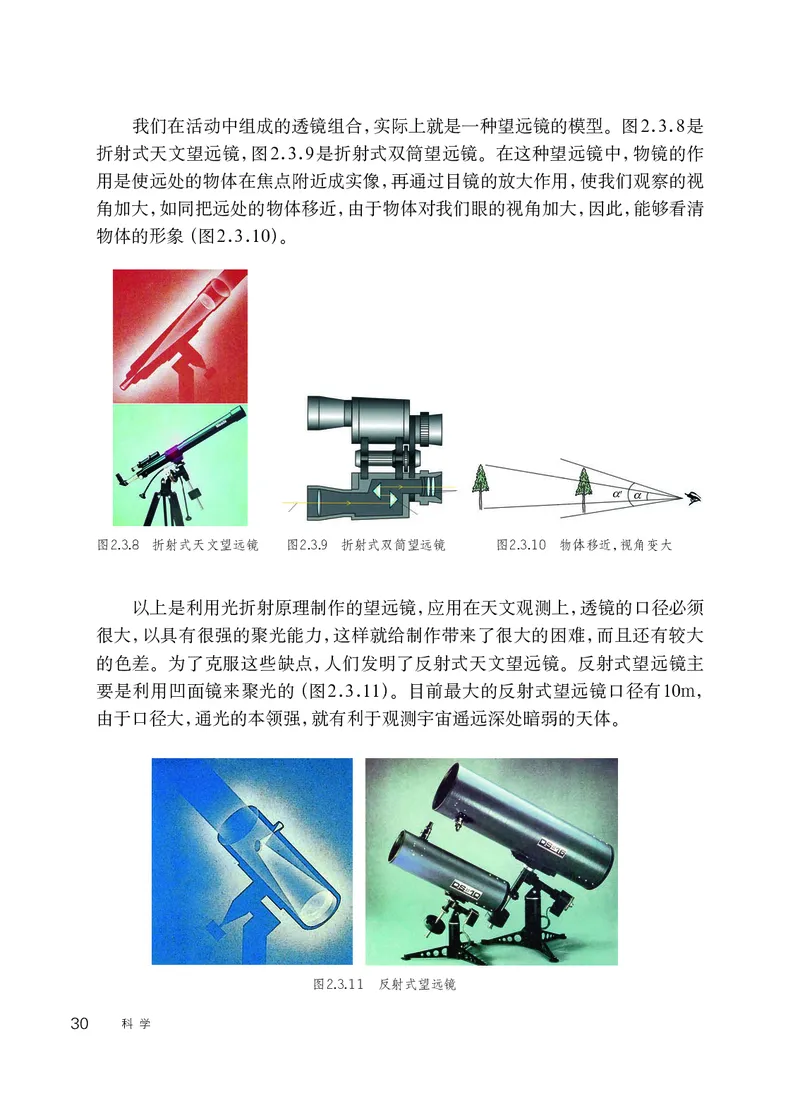 我们在活动中组成的透镜组合，实际上就是一种望远镜的模型。图2.3.8是折射式天文望远镜，图2.3.9是折射式双筒望远镜。在这种望远镜中，物镜的作用是使远处的物体在焦点附近成实像，再通过目镜的放大作用，使我们观察的视角加大，如同把远处的物体移近，由于物体对我们眼的视角加大，因此，能够看清物体的形象（图2.3.10）。

$\alpha'$ $\alpha$

图2.3.8　折射式天文望远镜　　图2.3.9　折射式双筒望远镜　　图2.3.10　物体移近，视角变大

以上是利用光折射原理制作的望远镜，应用在天文观测上，透镜的口径必须很大，以具有很强的聚光能力，这样就给制作带来了很大的困难，而且还有较大的色差。为了克服这些缺点，人们发明了反射式天文望远镜。反射式望远镜主要是利用凹面镜来聚光的（图2.3.11）。目前最大的反射式望远镜口径有10m，由于口径大，通光的本领强，就有利于观测宇宙遥远深处暗弱的天体。

DS-16

DS-10

图2.3.11　反射式望远镜

30　科学