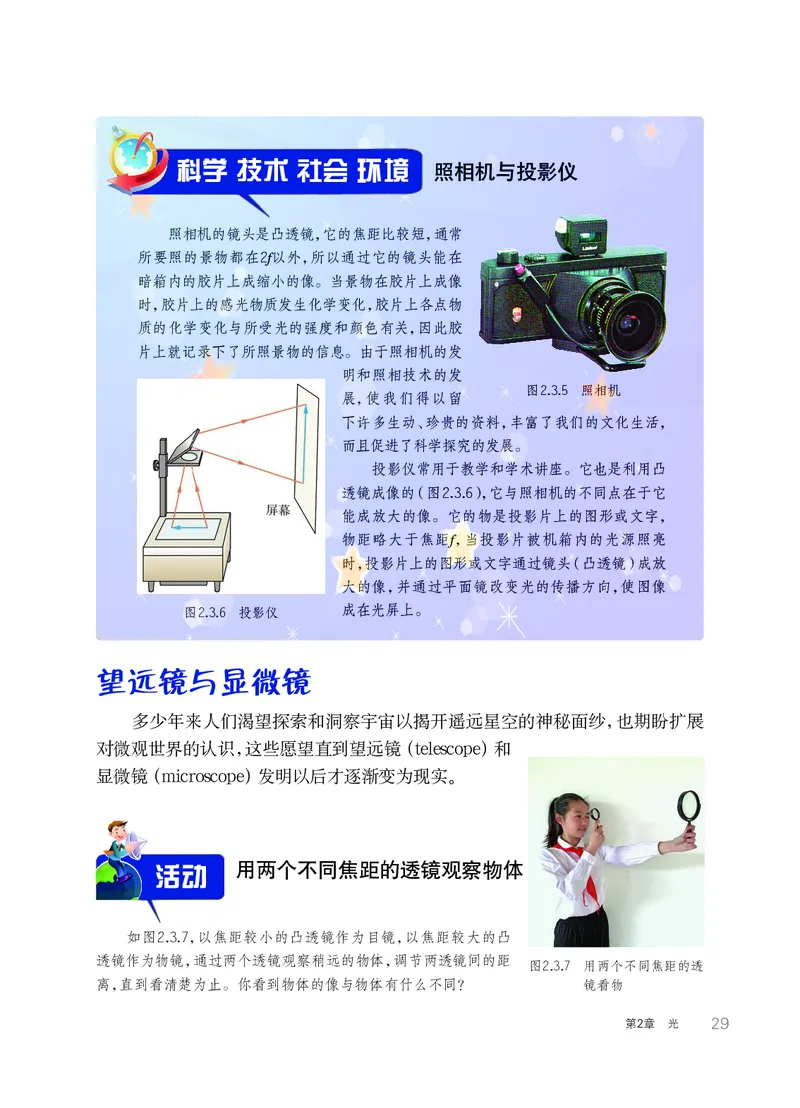 科学 技术 社会 环境　照相机与投影仪

照相机的镜头是凸透镜，它的焦距比较短，通常所要照的景物都在$2f$以外，所以通过它的镜头能在暗箱内的胶片上成缩小的像。当景物在胶片上成像时，胶片上的感光物质发生化学变化，胶片上各点物质的化学变化与所受光的强度和颜色有关，因此胶片上就记录下了所照景物的信息。由于照相机的发明和照相技术的发展，使我们得以留下许多生动、珍贵的资料，丰富了我们的文化生活，而且促进了科学探究的发展。

图2.3.5　照相机

投影仪常用于教学和学术讲座。它也是利用凸透镜成像的（图2.3.6），它与照相机的不同点在于它能成放大的像。它的物是投影片上的图形或文字，物距略大于焦距$f$，当投影片被机箱内的光源照亮时，投影片上的图形或文字通过镜头（凸透镜）成放大的像，并通过平面镜改变光的传播方向，使图像成在光屏上。

屏幕

图2.3.6　投影仪

望远镜与显微镜

多少年来人们渴望探索和洞察宇宙以揭开遥远星空的神秘面纱，也期盼扩展对微观世界的认识，这些愿望直到望远镜（telescope）和显微镜（microscope）发明以后才逐渐变为现实。

活动　用两个不同焦距的透镜观察物体

如图2.3.7，以焦距较小的凸透镜作为目镜，以焦距较大的凸透镜作为物镜，通过两个透镜观察稍远的物体，调节两透镜间的距离，直到看清楚为止。你看到物体的像与物体有什么不同？

图2.3.7　用两个不同焦距的透镜看物

第2章　光　29