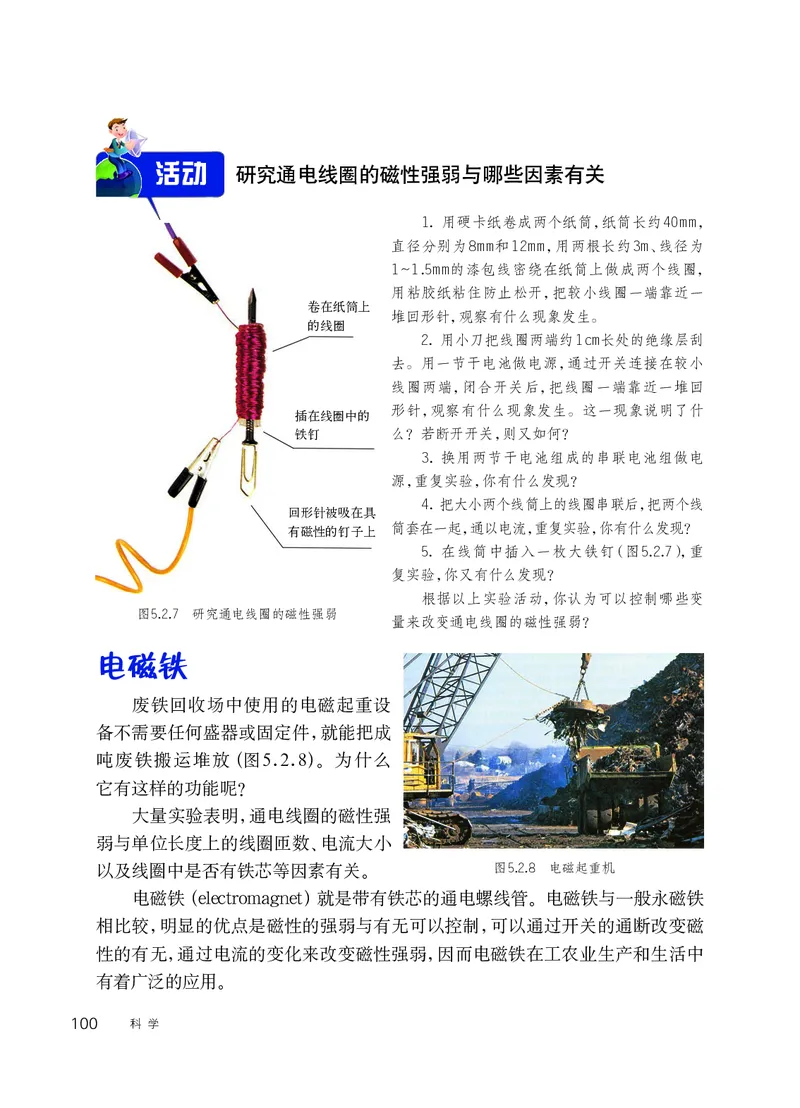 活动 研究通电线圈的磁性强弱与哪些因素有关

卷在纸筒上的线圈

插在线圈中的铁钉

回形针被吸在具有磁性的钉子上

图5.2.7 研究通电线圈的磁性强弱

1. 用硬卡纸卷成两个纸筒，纸筒长约40mm，直径分别为8mm和12mm，用两根长约3m、线径为1~1.5mm的漆包线密绕在纸筒上做成两个线圈，用粘胶纸粘住防止松开，把较小线圈一端靠近一堆回形针，观察有什么现象发生。

2. 用小刀把线圈两端约1cm长处的绝缘层刮去。用一节干电池做电源，通过开关连接在较小线圈两端，闭合开关后，把线圈一端靠近一堆回形针，观察有什么现象发生。这一现象说明了什么？若断开开关，则又如何？

3. 换用两节干电池组成的串联电池组做电源，重复实验，你有什么发现？

4. 把大小两个线筒上的线圈串联后，把两个线筒套在一起，通以电流，重复实验，你有什么发现？

5. 在线筒中插入一枚大铁钉（图5.2.7），重复实验，你又有什么发现？

根据以上实验活动，你认为可以控制哪些变量来改变通电线圈的磁性强弱？

电磁铁

废铁回收场中使用的电磁起重设备不需要任何盛器或固定件，就能把成吨废铁搬运堆放（图5.2.8）。为什么它有这样的功能呢？

大量实验表明，通电线圈的磁性强弱与单位长度上的线圈匝数、电流大小以及线圈中是否有铁芯等因素有关。

图5.2.8 电磁起重机

电磁铁（electromagnet）就是带有铁芯的通电螺线管。电磁铁与一般永磁铁相比较，明显的优点是磁性的强弱与有无可以控制，可以通过开关的通断改变磁性的有无，通过电流的变化来改变磁性强弱，因而电磁铁在工农业生产和生活中有着广泛的应用。

100 科学