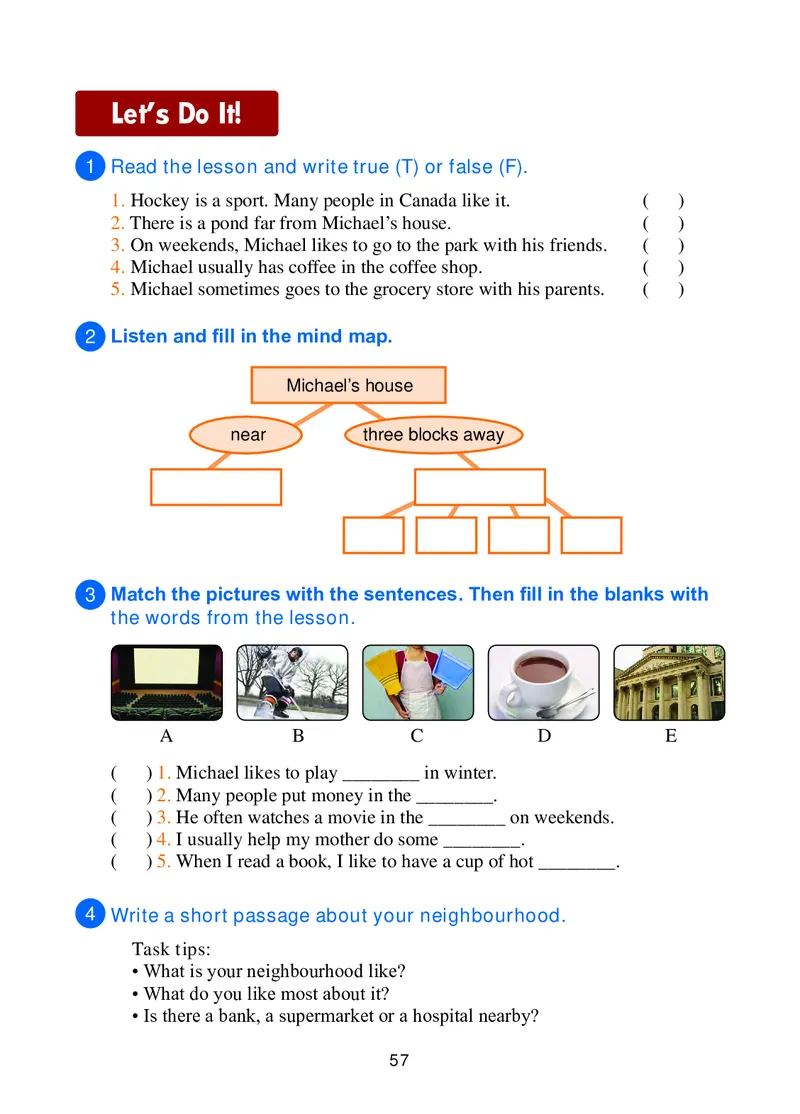 Let's Do It!

1 Read the lesson and write true (T) or false (F).

1. Hockey is a sport. Many people in Canada like it. ( )
2. There is a pond far from Michael's house. ( )
3. On weekends, Michael likes to go to the park with his friends. ( )
4. Michael usually has coffee in the coffee shop. ( )
5. Michael sometimes goes to the grocery store with his parents. ( )

2 Listen and fill in the mind map.

Michael's house
near
three blocks away

3 Match the pictures with the sentences. Then fill in the blanks with the words from the lesson.

A B C D E

( ) 1. Michael likes to play ________ in winter.
( ) 2. Many people put money in the ________.
( ) 3. He often watches a movie in the ________ on weekends.
( ) 4. I usually help my mother do some ________.
( ) 5. When I read a book, I like to have a cup of hot ________.

4 Write a short passage about your neighbourhood.

Task tips:
• What is your neighbourhood like?
• What do you like most about it?
• Is there a bank, a supermarket or a hospital nearby?

57