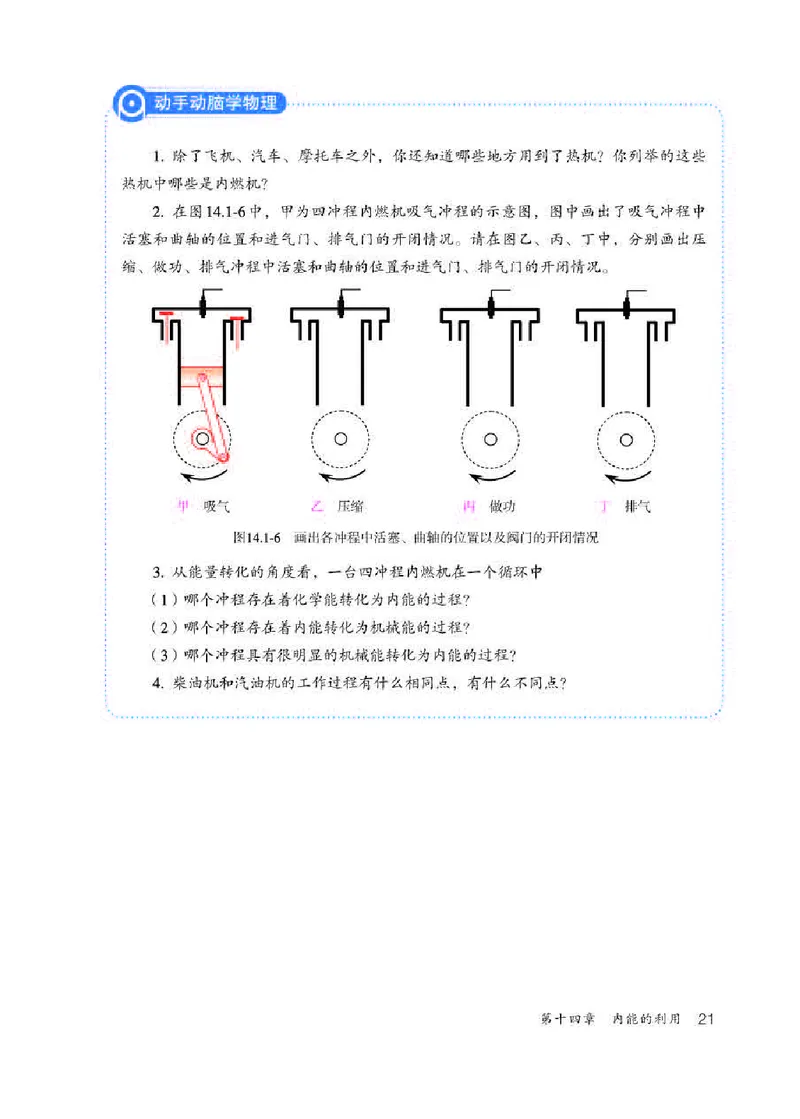 动手动脑学物理

1. 除了飞机、汽车、摩托车之外，你还知道哪些地方用到了热机？你列举的这些热机中哪些是内燃机？

2. 在图14.1-6中，甲为四冲程内燃机吸气冲程的示意图，图中画出了吸气冲程中活塞和曲轴的位置和进气门、排气门的开闭情况。请在图乙、丙、丁中，分别画出压缩、做功、排气冲程中活塞和曲轴的位置和进气门、排气门的开闭情况。

甲 吸气　乙 压缩　丙 做功　丁 排气

图14.1-6 画出各冲程中活塞、曲轴的位置以及阀门的开闭情况

3. 从能量转化的角度看，一台四冲程内燃机在一个循环中

（1）哪个冲程存在着化学能转化为内能的过程？

（2）哪个冲程存在着内能转化为机械能的过程？

（3）哪个冲程具有很明显的机械能转化为内能的过程？

4. 柴油机和汽油机的工作过程有什么相同点，有什么不同点？

第十四章 内能的利用 21