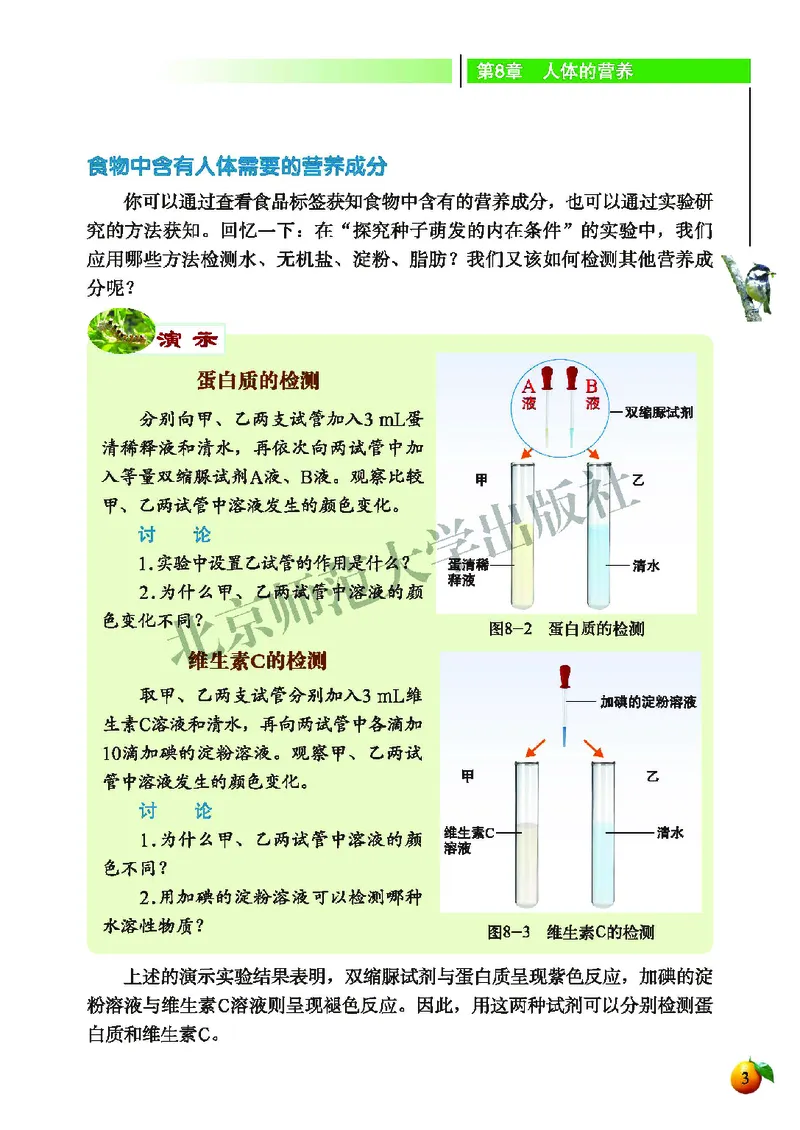 第8章　人体的营养

食物中含有人体需要的营养成分

你可以通过查看食品标签获知食物中含有的营养成分，也可以通过实验研究的方法获知。回忆一下：在“探究种子萌发的内在条件”的实验中，我们应用哪些方法检测水、无机盐、淀粉、脂肪？我们又该如何检测其他营养成分呢？

演示

蛋白质的检测

分别向甲、乙两支试管加入3 mL蛋清稀释液和清水，再依次向两试管中加入等量双缩脲试剂A液、B液。观察比较甲、乙两试管中溶液发生的颜色变化。

讨　论

1.实验中设置乙试管的作用是什么？

2.为什么甲、乙两试管中溶液的颜色变化不同？

A液　B液　双缩脲试剂

甲　乙

蛋清稀释液　清水

图8-2　蛋白质的检测

维生素C的检测

取甲、乙两支试管分别加入3 mL维生素C溶液和清水，再向两试管中各滴加10滴加碘的淀粉溶液。观察甲、乙两试管中溶液发生的颜色变化。

讨　论

1.为什么甲、乙两试管中溶液的颜色不同？

2.用加碘的淀粉溶液可以检测哪种水溶性物质？

加碘的淀粉溶液

甲　乙

维生素C溶液　清水

图8-3　维生素C的检测

北京师范大学出版社

上述的演示实验结果表明，双缩脲试剂与蛋白质呈现紫色反应，加碘的淀粉溶液与维生素C溶液则呈现褪色反应。因此，用这两种试剂可以分别检测蛋白质和维生素C。

3