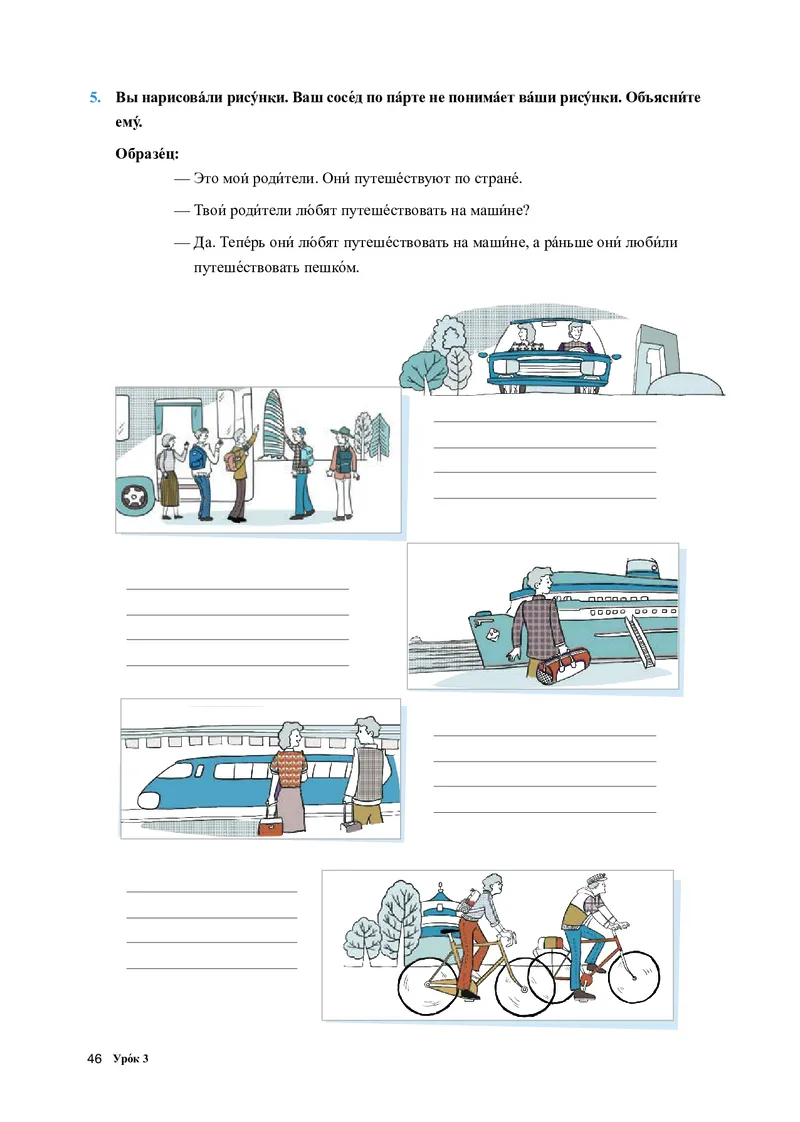 5. Вы нарисова́ли рису́нки. Ваш сосе́д по па́рте не понима́ет ва́ши рису́нки. Объясни́те ему́.

Образе́ц:

— Это мои́ роди́тели. Они́ путеше́ствуют по стране́.

— Твои́ роди́тели лю́бят путеше́ствовать на маши́не?

— Да. Тепе́рь они́ лю́бят путеше́ствовать на маши́не, а ра́ньше они́ люби́ли путеше́ствовать пешко́м.

46 Уро́к 3