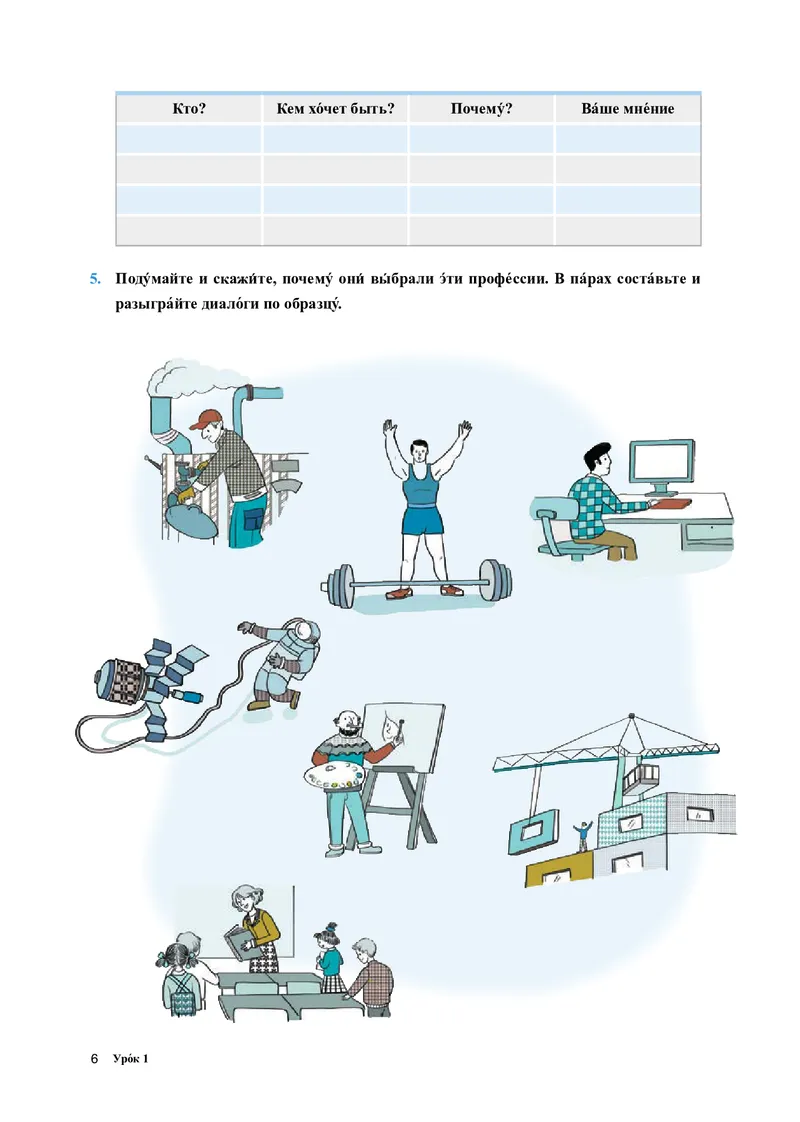 | Кто? | Кем хо́чет быть? | Почему́? | Ва́ше мне́ние |
|---|---|---|---|
| | | | |
| | | | |
| | | | |
| | | | |

5. Поду́майте и скажи́те, почему́ они́ вы́брали э́ти профе́ссии. В па́рах соста́вьте и разыгра́йте диало́ги по образцу́.

6 Уро́к 1