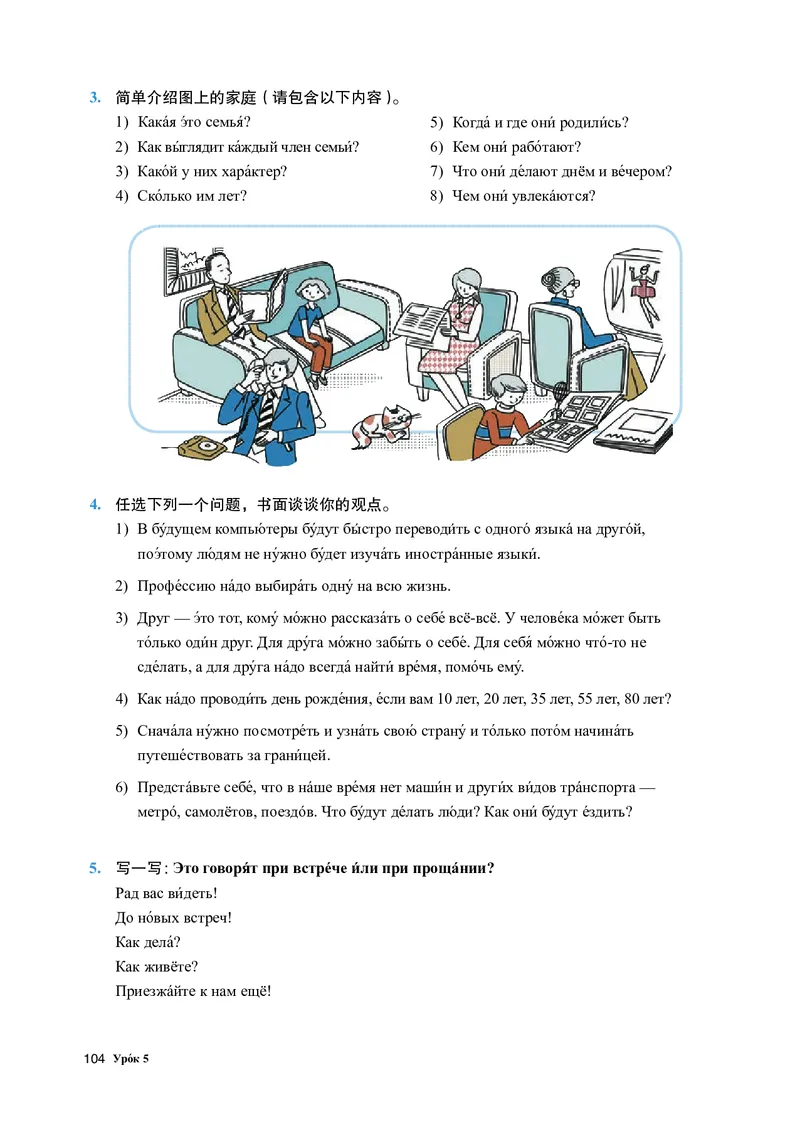 3. 简单介绍图上的家庭（请包含以下内容）。

1) Кака́я э́то семья́?
2) Как вы́глядит ка́ждый член семьи́?
3) Како́й у них хара́ктер?
4) Ско́лько им лет?
5) Когда́ и где они́ родили́сь?
6) Кем они́ рабо́тают?
7) Что они́ де́лают днём и ве́чером?
8) Чем они́ увлека́ются?

4. 任选下列一个问题，书面谈谈你的观点。

1) В бу́дущем компью́теры бу́дут бы́стро переводи́ть с одного́ языка́ на друго́й, поэ́тому лю́дям не ну́жно бу́дет изуча́ть иностра́нные языки́.

2) Профе́ссию на́до выбира́ть одну́ на всю жизнь.

3) Друг — э́то тот, кому́ мо́жно рассказа́ть о себе́ всё-всё. У челове́ка мо́жет быть то́лько оди́н друг. Для дру́га мо́жно забы́ть о себе́. Для себя́ мо́жно что́-то не сде́лать, а для дру́га на́до всегда́ найти́ вре́мя, помо́чь ему́.

4) Как на́до проводи́ть день рожде́ния, е́сли вам 10 лет, 20 лет, 35 лет, 55 лет, 80 лет?

5) Снача́ла ну́жно посмотре́ть и узна́ть свою́ страну́ и то́лько пото́м начина́ть путеше́ствовать за грани́цей.

6) Предста́вьте себе́, что в на́ше вре́мя нет маши́н и други́х ви́дов тра́нспорта — метро́, самолётов, поездо́в. Что бу́дут де́лать лю́ди? Как они́ бу́дут е́здить?

5. 写一写：Это говоря́т при встре́че и́ли при проща́нии?
Рад вас ви́деть!
До но́вых встреч!
Как дела́?
Как живёте?
Приезжа́йте к нам ещё!

104 Уро́к 5