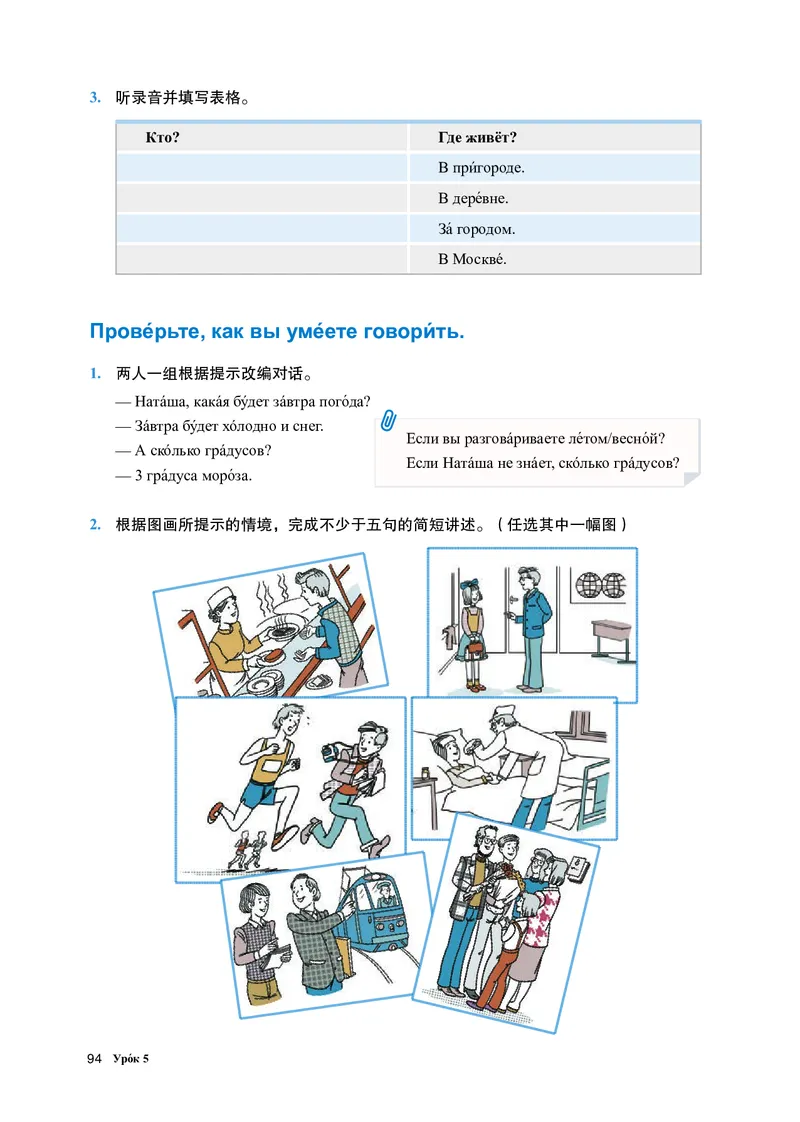 3. 听录音并填写表格。

| Кто? | Где живёт? |
|---|---|
| | В при́городе. |
| | В дере́вне. |
| | За́ городом. |
| | В Москве́. |

Прове́рьте, как вы уме́ете говори́ть.

1. 两人一组根据提示改编对话。

— Ната́ша, кака́я бу́дет за́втра пого́да?
— За́втра бу́дет хо́лодно и снег.
— А ско́лько гра́дусов?
— 3 гра́дуса моро́за.

Если вы разгова́риваете ле́том/весно́й?
Если Ната́ша не зна́ет, ско́лько гра́дусов?

2. 根据图画所提示的情境，完成不少于五句的简短讲述。（任选其中一幅图）

94 Уро́к 5