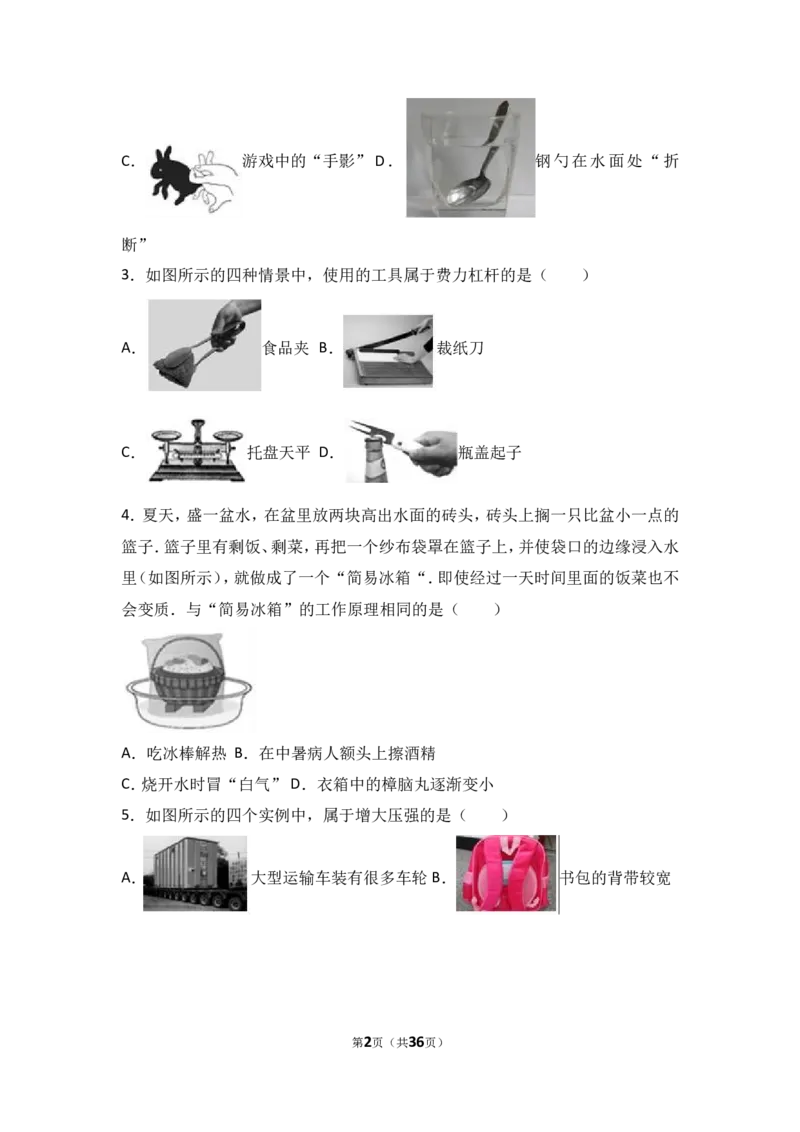 C. 游戏中的“手影” D. 钢勺在水面处“折断”

3．如图所示的四种情景中，使用的工具属于费力杠杆的是（　　）

A. 食品夹 B. 裁纸刀

C. 托盘天平 D. 瓶盖起子

4．夏天，盛一盆水，在盆里放两块高出水面的砖头，砖头上搁一只比盆小一点的篮子．篮子里有剩饭、剩菜，再把一个纱布袋罩在篮子上，并使袋口的边缘浸入水里（如图所示），就做成了一个“简易冰箱“．即使经过一天时间里面的饭菜也不会变质．与“简易冰箱”的工作原理相同的是（　　）

A．吃冰棒解热 B．在中暑病人额头上擦酒精

C．烧开水时冒“白气” D．衣箱中的樟脑丸逐渐变小

5．如图所示的四个实例中，属于增大压强的是（　　）

A. 大型运输车装有很多车轮 B. 书包的背带较宽

第2页（共36页）