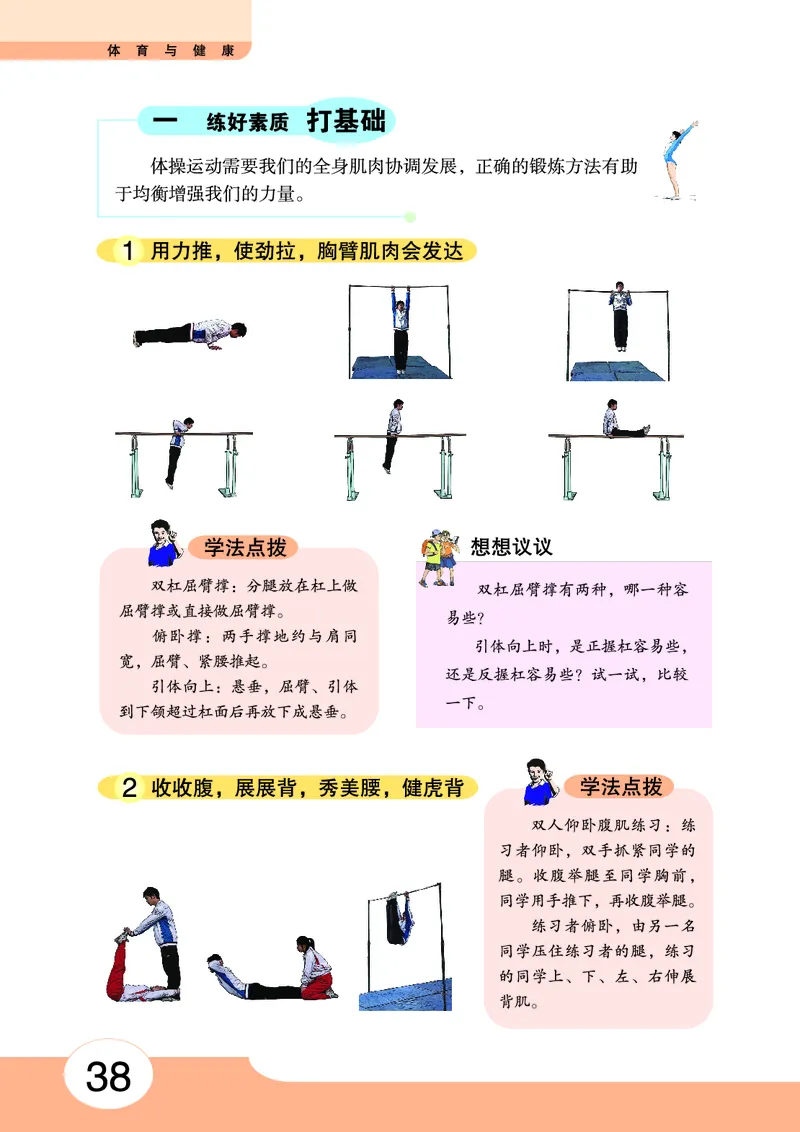 体育与健康

一　练好素质　打基础

体操运动需要我们的全身肌肉协调发展，正确的锻炼方法有助于均衡增强我们的力量。

1　用力推，使劲拉，胸臂肌肉会发达

学法点拨

双杠屈臂撑：分腿放在杠上做屈臂撑或直接做屈臂撑。

俯卧撑：两手撑地约与肩同宽，屈臂、紧腰推起。

引体向上：悬垂，屈臂、引体到下颌超过杠面后再放下成悬垂。

想想议议

双杠屈臂撑有两种，哪一种容易些？

引体向上时，是正握杠容易些，还是反握杠容易些？试一试，比较一下。

2　收收腹，展展背，秀美腰，健虎背

学法点拨

双人仰卧腹肌练习：练习者仰卧，双手抓紧同学的腿。收腹举腿至同学胸前，同学用手推下，再收腹举腿。

练习者俯卧，由另一名同学压住练习者的腿，练习的同学上、下、左、右伸展背肌。

38