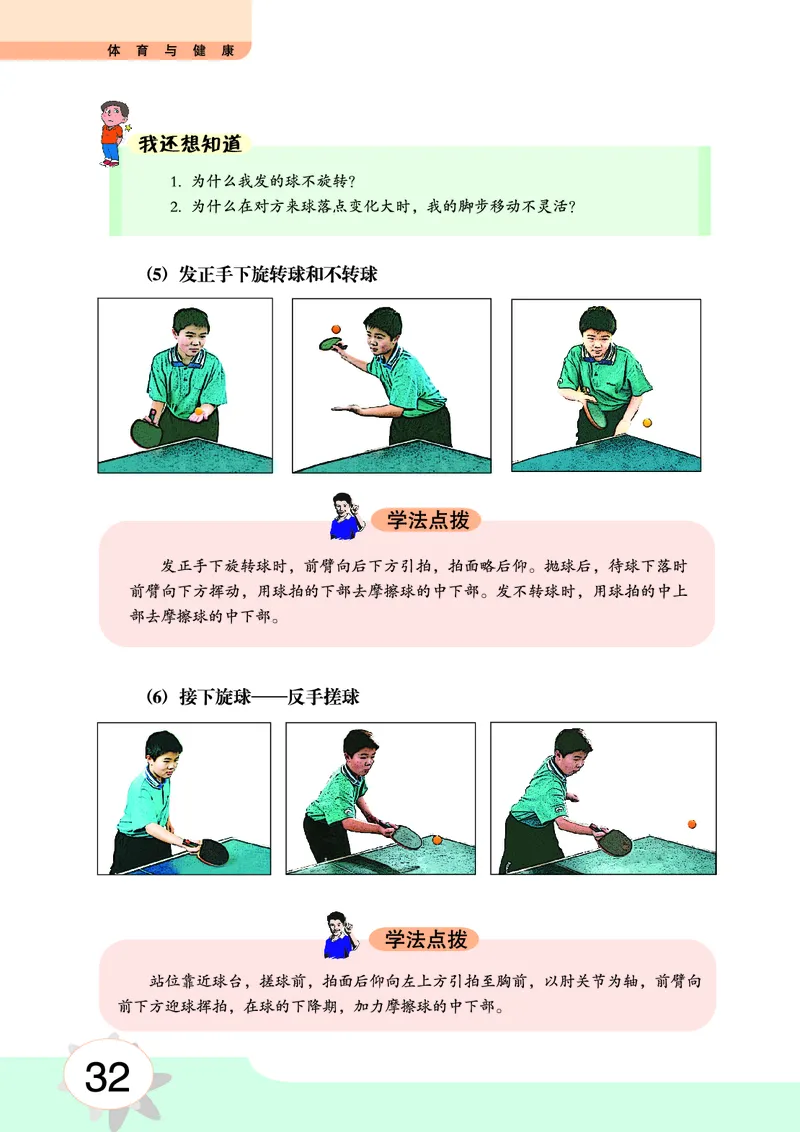 体育与健康

我还想知道

1. 为什么我发的球不旋转？
2. 为什么在对方来球落点变化大时，我的脚步移动不灵活？

(5) 发正手下旋转球和不转球

学法点拨

发正手下旋转球时，前臂向后下方引拍，拍面略后仰。抛球后，待球下落时前臂向下方挥动，用球拍的下部去摩擦球的中下部。发不转球时，用球拍的中上部去摩擦球的中下部。

(6) 接下旋球——反手搓球

学法点拨

站位靠近球台，搓球前，拍面后仰向左上方引拍至胸前，以肘关节为轴，前臂向前下方迎球挥拍，在球的下降期，加力摩擦球的中下部。

32