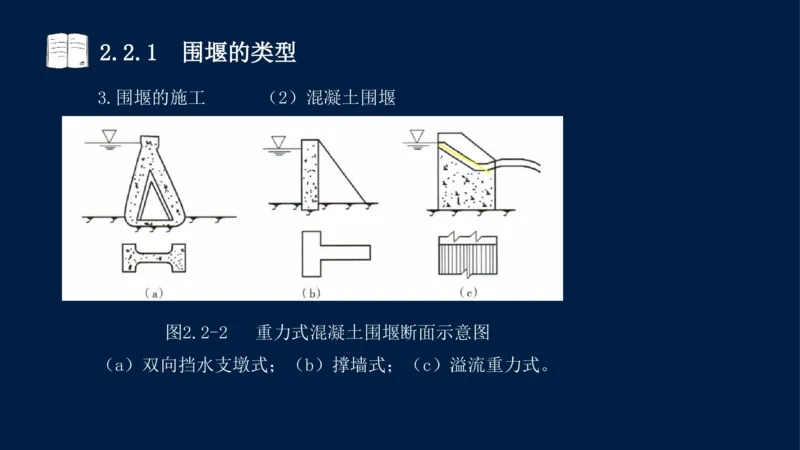 2.2.1　围堰的类型

3.围堰的施工　　（2）混凝土围堰

（a）　（b）　（c）

图2.2-2　重力式混凝土围堰断面示意图

（a）双向挡水支墩式；（b）撑墙式；（c）溢流重力式。