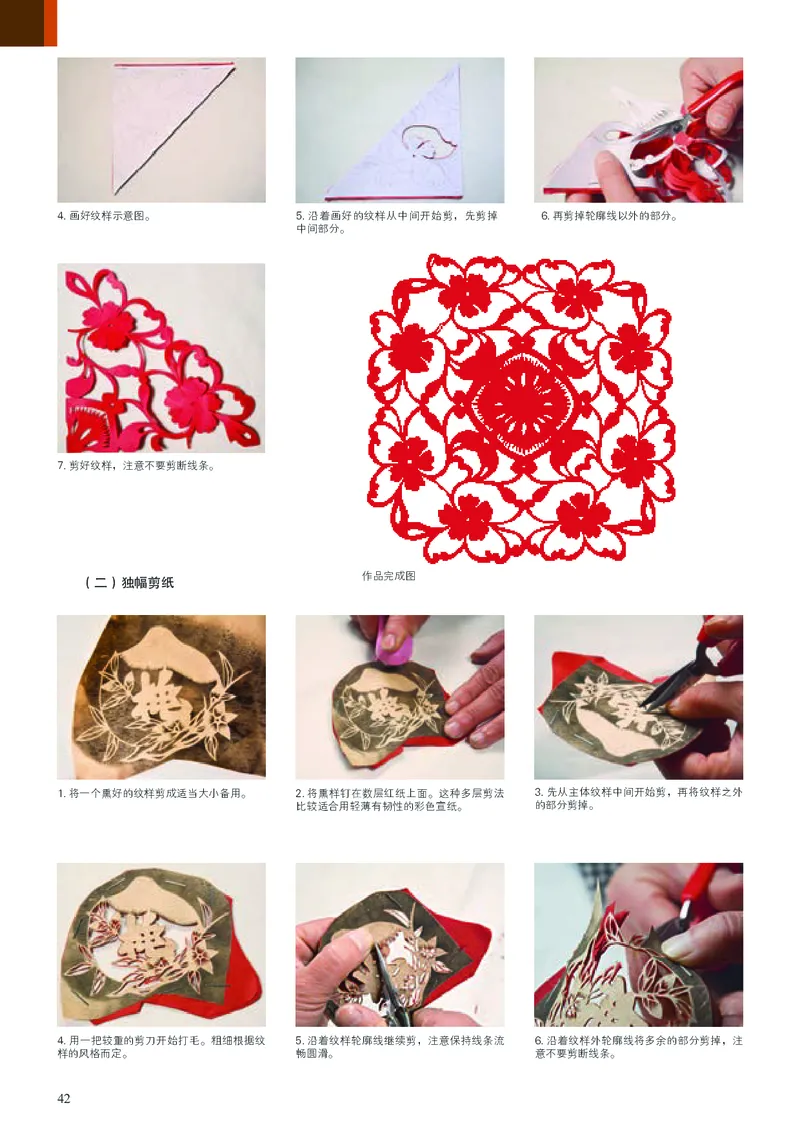 4. 画好纹样示意图。

5. 沿着画好的纹样从中间开始剪，先剪掉中间部分。

6. 再剪掉轮廓线以外的部分。

7. 剪好纹样，注意不要剪断线条。

作品完成图

（二）独幅剪纸

1. 将一个熏好的纹样剪成适当大小备用。

2. 将熏样钉在数层红纸上面。这种多层剪法比较适合用轻薄有韧性的彩色宣纸。

3. 先从主体纹样中间开始剪，再将纹样之外的部分剪掉。

4. 用一把较重的剪刀开始打毛。粗细根据纹样的风格而定。

5. 沿着纹样轮廓线继续剪，注意保持线条流畅圆滑。

6. 沿着纹样外轮廓线将多余的部分剪掉，注意不要剪断线条。

42