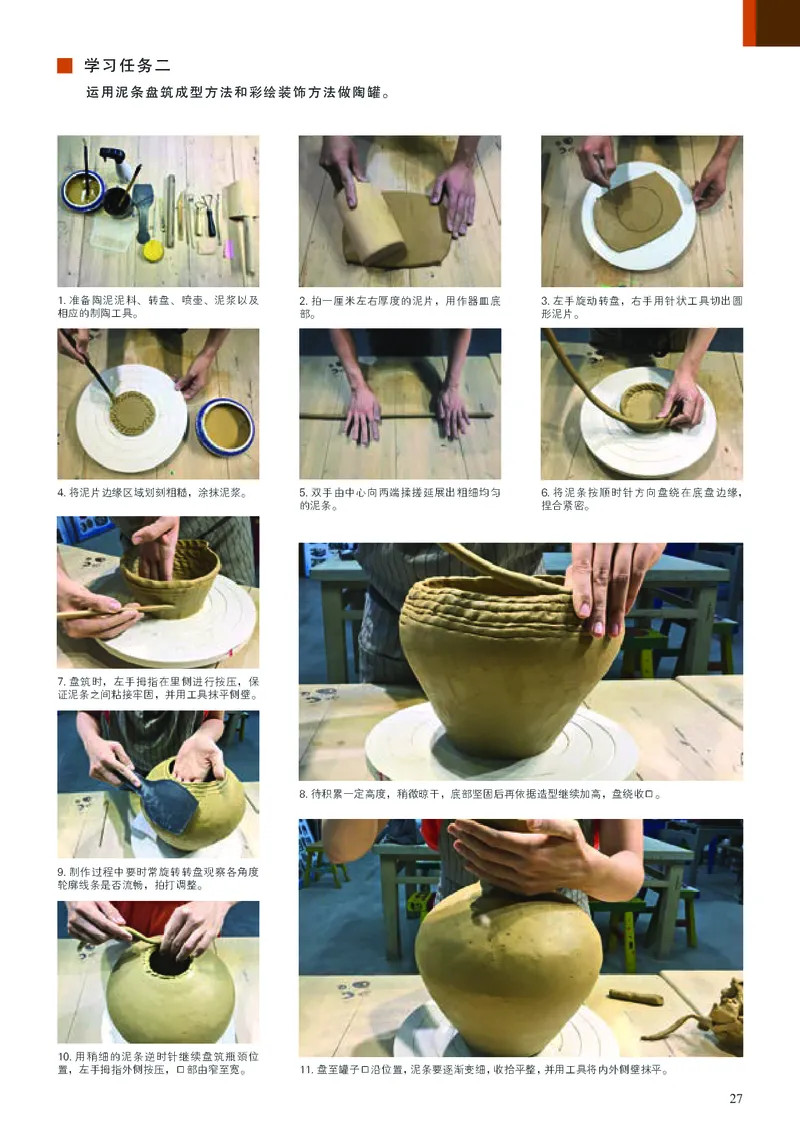 学习任务二

运用泥条盘筑成型方法和彩绘装饰方法做陶罐。

1. 准备陶泥泥料、转盘、喷壶、泥浆以及相应的制陶工具。

2. 拍一厘米左右厚度的泥片，用作器皿底部。

3. 左手旋动转盘，右手用针状工具切出圆形泥片。

4. 将泥片边缘区域划刻粗糙，涂抹泥浆。

5. 双手由中心向两端揉搓延展出粗细均匀的泥条。

6. 将泥条按顺时针方向盘绕在底盘边缘，捏合紧密。

7. 盘筑时，左手拇指在里侧进行按压，保证泥条之间粘接牢固，并用工具抹平侧壁。

8. 待积累一定高度，稍微晾干，底部坚固后再依据造型继续加高，盘绕收口。

9. 制作过程中要时常旋转转盘观察各角度轮廓线条是否流畅，拍打调整。

10. 用稍细的泥条逆时针继续盘筑瓶颈位置，左手拇指外侧按压，口部由窄至宽。

11. 盘至罐子口沿位置，泥条要逐渐变细，收拾平整，并用工具将内外侧壁抹平。

27