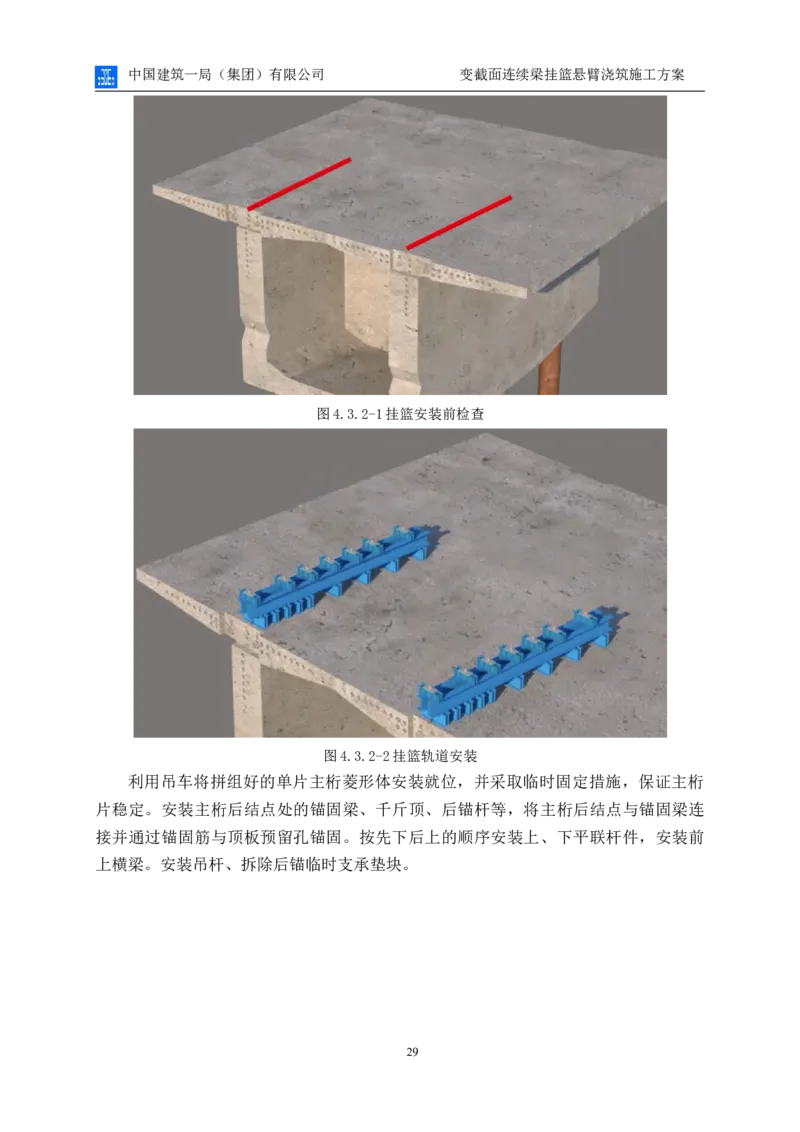 中国建筑一局（集团）有限公司　　变截面连续梁挂篮悬臂浇筑施工方案

图 4.3.2-1 挂篮安装前检查

图 4.3.2-2 挂篮轨道安装

利用吊车将拼组好的单片主桁菱形体安装就位，并采取临时固定措施，保证主桁片稳定。安装主桁后结点处的锚固梁、千斤顶、后锚杆等，将主桁后结点与锚固梁连接并通过锚固筋与顶板预留孔锚固。按先下后上的顺序安装上、下平联杆件，安装前上横梁。安装吊杆、拆除后锚临时支承垫块。

29