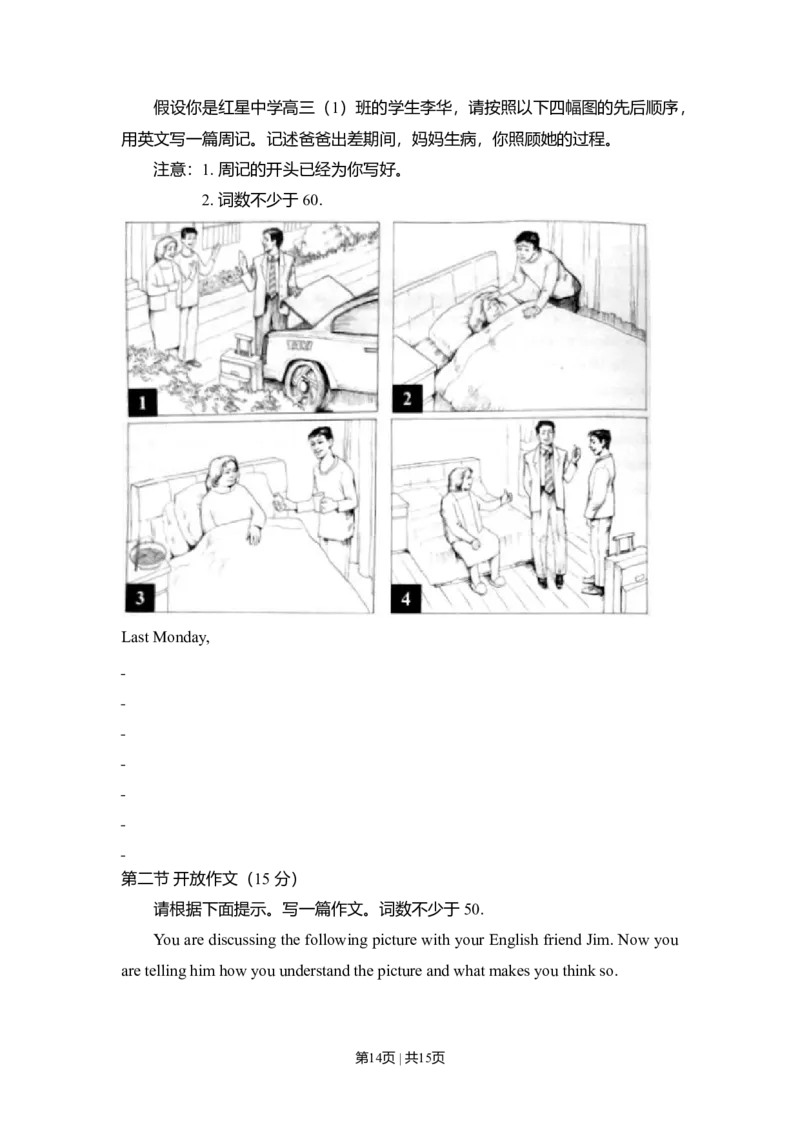 假设你是红星中学高三（1）班的学生李华，请按照以下四幅图的先后顺序，用英文写一篇周记。记述爸爸出差期间，妈妈生病，你照顾她的过程。

注意：1. 周记的开头已经为你写好。

2. 词数不少于 60.

TAXI

1

2

3

4

Last Monday,

-

-

-

-

-

-

-

第二节 开放作文（15 分）

请根据下面提示。写一篇作文。词数不少于 50.

You are discussing the following picture with your English friend Jim. Now you are telling him how you understand the picture and what makes you think so.

第14页 | 共15页