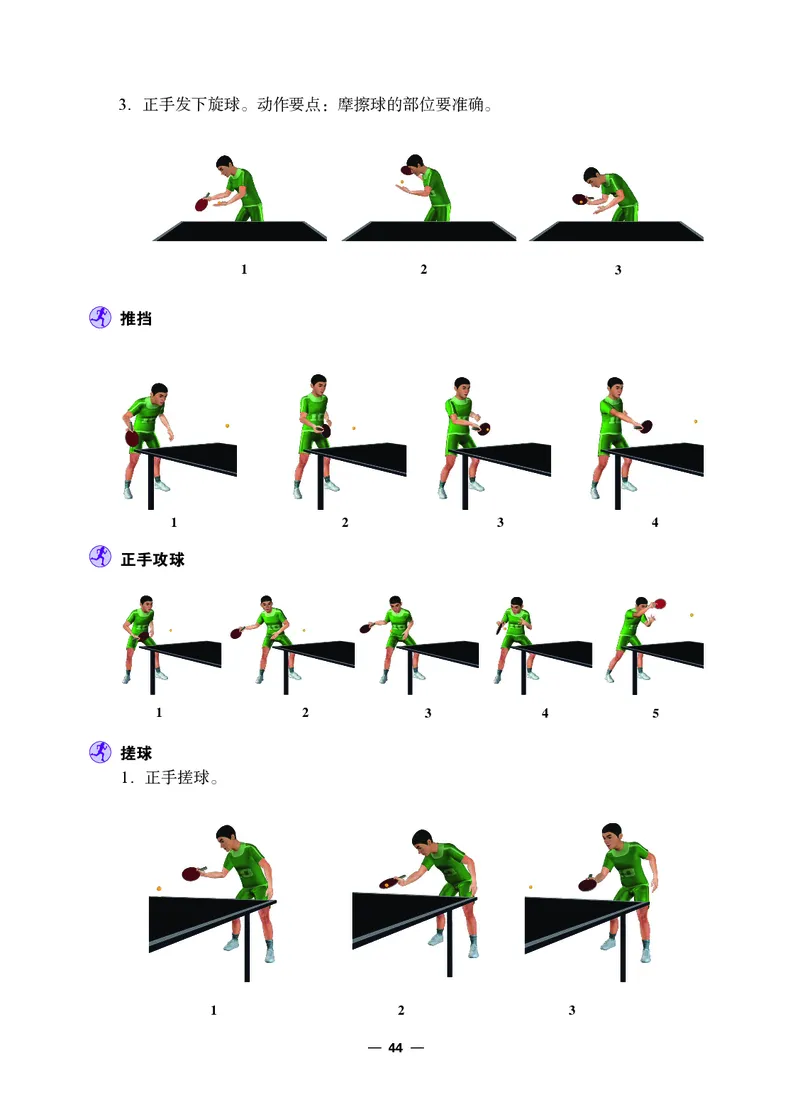 3. 正手发下旋球。动作要点：摩擦球的部位要准确。

1 2 3

推挡

1 2 3 4

正手攻球

1 2 3 4 5

搓球

1. 正手搓球。

1 2 3

— 44 —