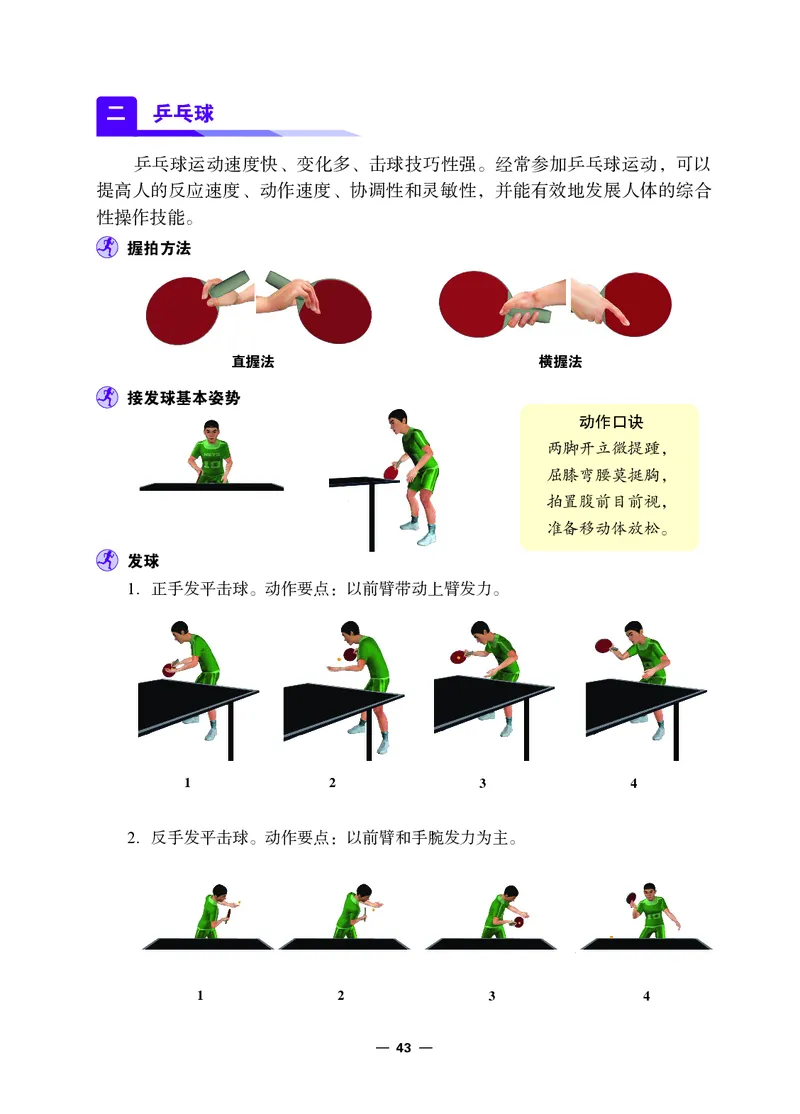 二 乒乓球

乒乓球运动速度快、变化多、击球技巧性强。经常参加乒乓球运动，可以提高人的反应速度、动作速度、协调性和灵敏性，并能有效地发展人体的综合性操作技能。

握拍方法

直握法

横握法

接发球基本姿势

动作口诀
两脚开立微提踵，
屈膝弯腰莫挺胸，
拍置腹前目前视，
准备移动体放松。

发球

1. 正手发平击球。动作要点：以前臂带动上臂发力。

1 2 3 4

2. 反手发平击球。动作要点：以前臂和手腕发力为主。

1 2 3 4

— 43 —