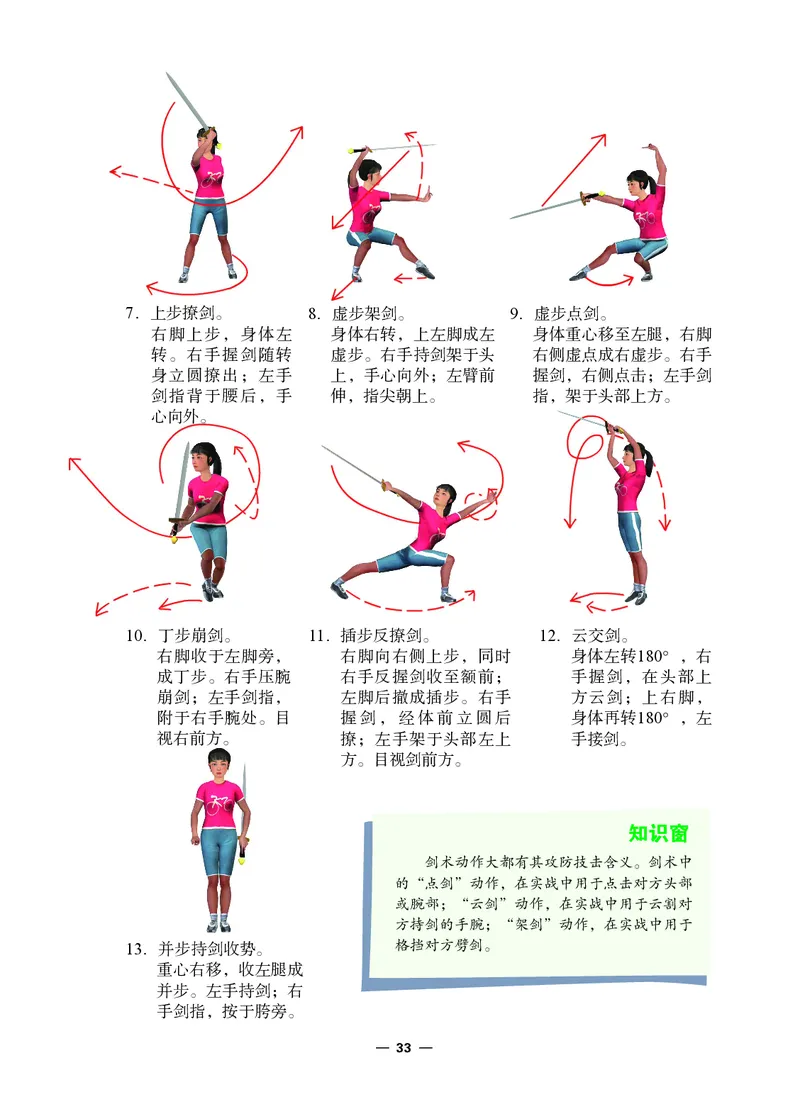 7. 上步撩剑。
右脚上步，身体左转。右手握剑随转身立圆撩出；左手剑指背于腰后，手心向外。

8. 虚步架剑。
身体右转，上左脚成左虚步。右手持剑架于头上，手心向外；左臂前伸，指尖朝上。

9. 虚步点剑。
身体重心移至左腿，右脚右侧虚点成右虚步。右手握剑，右侧点击；左手剑指，架于头部上方。

10. 丁步崩剑。
右脚收于左脚旁，成丁步。右手压腕崩剑；左手剑指，附于右手腕处。目视右前方。

11. 插步反撩剑。
右脚向右侧上步，同时右手反握剑收至额前；左脚后撤成插步。右手握剑，经体前立圆后撩；左手架于头部左上方。目视剑前方。

12. 云交剑。
身体左转180°，右手握剑，在头部上方云剑；上右脚，身体再转180°，左手接剑。

13. 并步持剑收势。
重心右移，收左腿成并步。左手持剑；右手剑指，按于胯旁。

知识窗
剑术动作大都有其攻防技击含义。剑术中的“点剑”动作，在实战中用于点击对方头部或腕部；“云剑”动作，在实战中用于云割对方持剑的手腕；“架剑”动作，在实战中用于格挡对方劈剑。

— 33 —