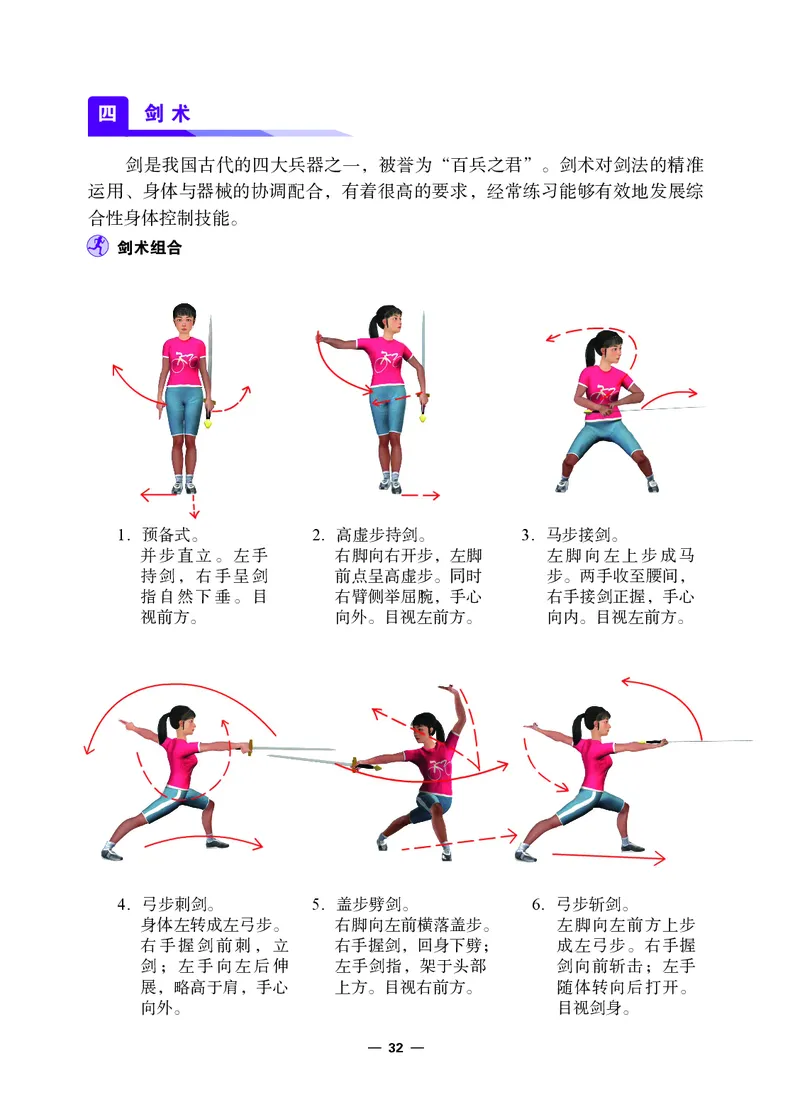 四 剑术

剑是我国古代的四大兵器之一，被誉为“百兵之君”。剑术对剑法的精准运用、身体与器械的协调配合，有着很高的要求，经常练习能够有效地发展综合性身体控制技能。

剑术组合

1. 预备式。
并步直立。左手持剑，右手呈剑指自然下垂。目视前方。

2. 高虚步持剑。
右脚向右开步，左脚前点呈高虚步。同时右臂侧举屈腕，手心向外。目视左前方。

3. 马步接剑。
左脚向左上步成马步。两手收至腰间，右手接剑正握，手心向内。目视左前方。

4. 弓步刺剑。
身体左转成左弓步。右手握剑前刺，立剑；左手向左后伸展，略高于肩，手心向外。

5. 盖步劈剑。
右脚向左前横落盖步。右手握剑，回身下劈；左手剑指，架于头部上方。目视右前方。

6. 弓步斩剑。
左脚向左前方上步成左弓步。右手握剑向前斩击；左手随体转向后打开。目视剑身。

— 32 —