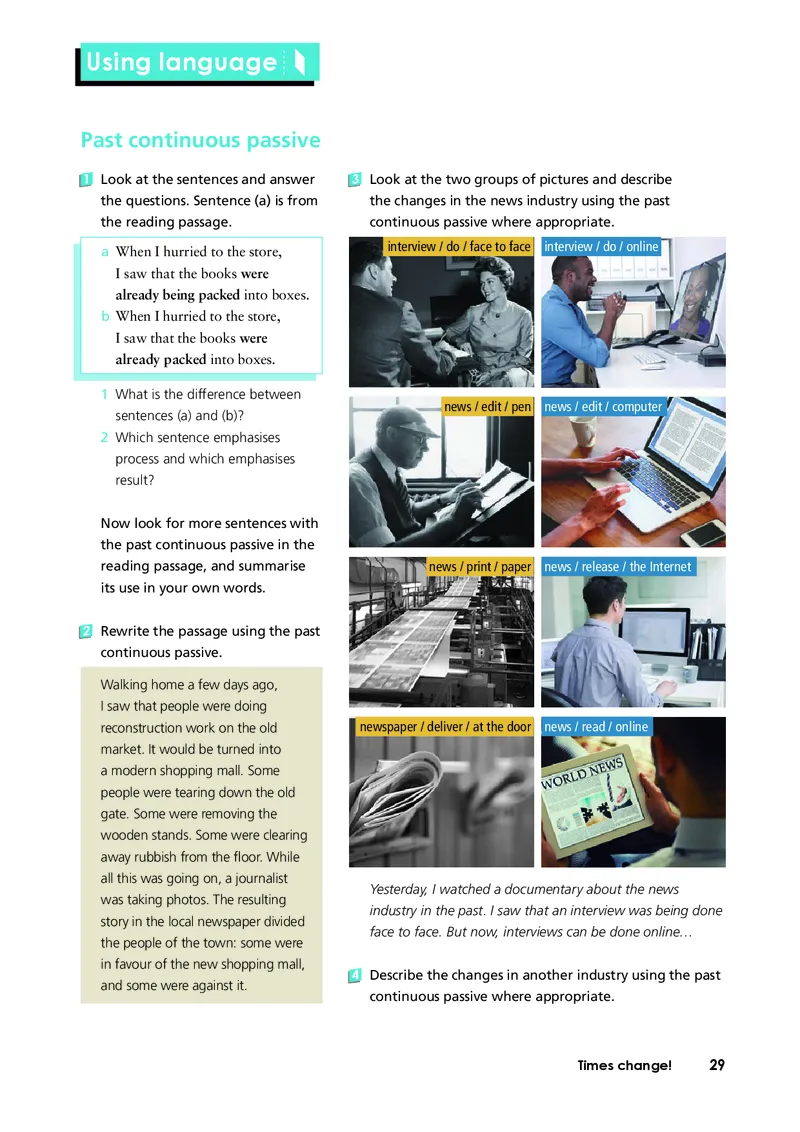 Using language

Past continuous passive

1 Look at the sentences and answer the questions. Sentence (a) is from the reading passage.

a When I hurried to the store, I saw that the books were already being packed into boxes.
b When I hurried to the store, I saw that the books were already packed into boxes.

1 What is the difference between sentences (a) and (b)?
2 Which sentence emphasises process and which emphasises result?

Now look for more sentences with the past continuous passive in the reading passage, and summarise its use in your own words.

2 Rewrite the passage using the past continuous passive.

Walking home a few days ago, I saw that people were doing reconstruction work on the old market. It would be turned into a modern shopping mall. Some people were tearing down the old gate. Some were removing the wooden stands. Some were clearing away rubbish from the floor. While all this was going on, a journalist was taking photos. The resulting story in the local newspaper divided the people of the town: some were in favour of the new shopping mall, and some were against it.

3 Look at the two groups of pictures and describe the changes in the news industry using the past continuous passive where appropriate.

interview / do / face to face
interview / do / online
news / edit / pen
news / edit / computer
news / print / paper
news / release / the Internet
newspaper / deliver / at the door
news / read / online

WORLD NEWS

Yesterday, I watched a documentary about the news industry in the past. I saw that an interview was being done face to face. But now, interviews can be done online...

4 Describe the changes in another industry using the past continuous passive where appropriate.

Times change! 29