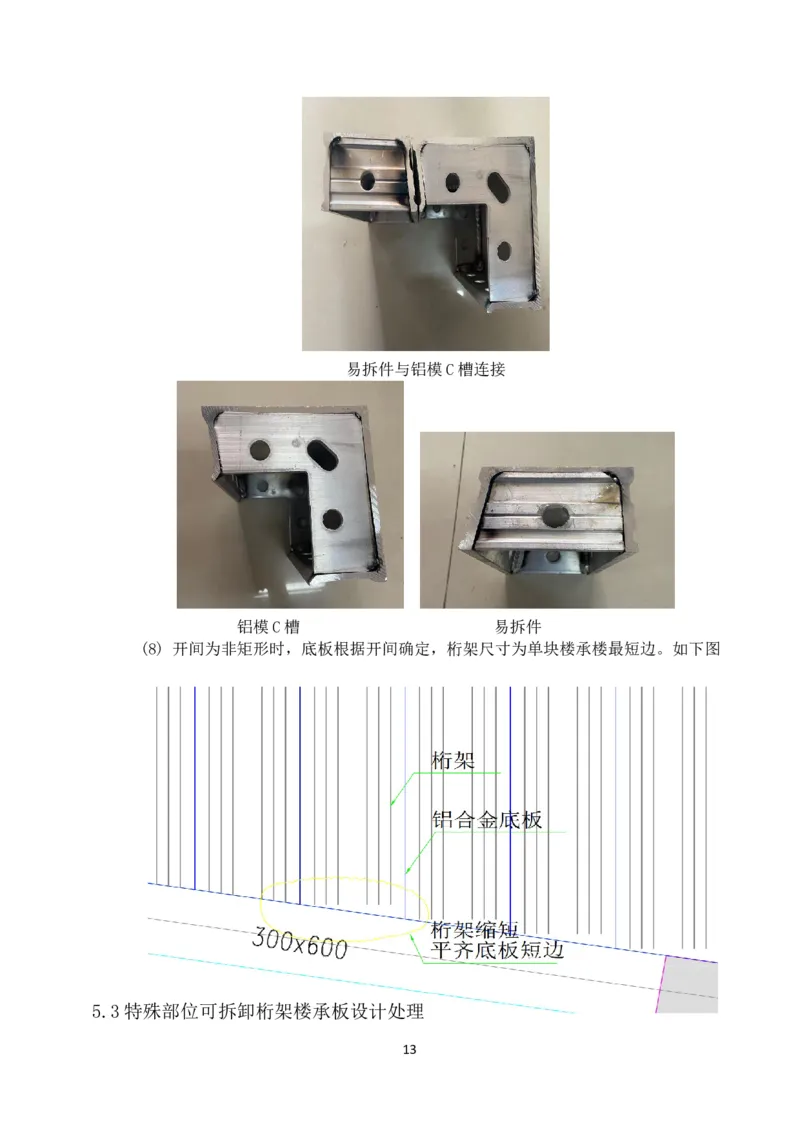 易拆件与铝模 C 槽连接

铝模 C 槽

易拆件

(8) 开间为非矩形时，底板根据开间确定，桁架尺寸为单块楼承楼最短边。如下图

桁架

铝合金底板

桁架缩短
平齐底板短边

300x600

5.3 特殊部位可拆卸桁架楼承板设计处理

13