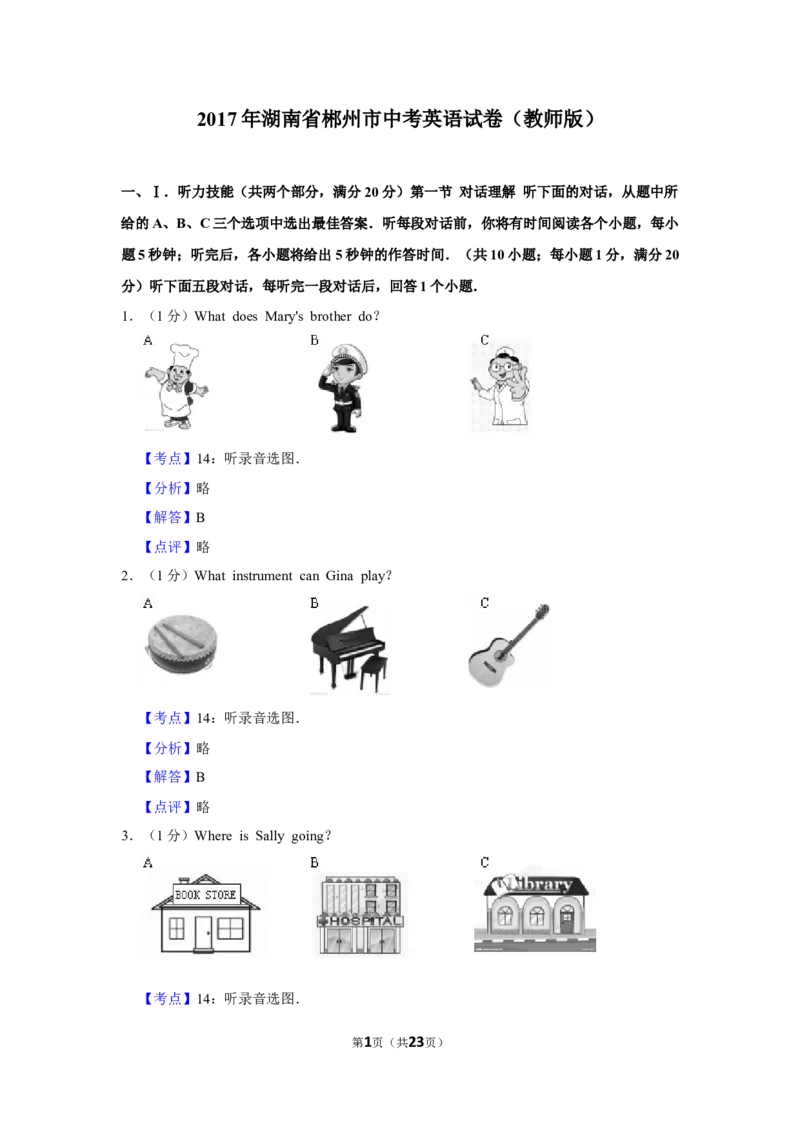 2017年湖南省郴州市中考英语试卷（教师版）

一、Ⅰ．听力技能（共两个部分，满分20分）第一节 对话理解 听下面的对话，从题中所给的A、B、C三个选项中选出最佳答案．听每段对话前，你将有时间阅读各个小题，每小题5秒钟；听完后，各小题将给出5秒钟的作答时间．（共10小题；每小题1分，满分20分）听下面五段对话，每听完一段对话后，回答1个小题．

1．（1分）What does Mary's brother do?

A B C

【考点】14：听录音选图．

【分析】略

【解答】B

【点评】略

2．（1分）What instrument can Gina play?

A B C

【考点】14：听录音选图．

【分析】略

【解答】B

【点评】略

3．（1分）Where is Sally going?

A B C

BOOK STORE

HOSPITAL

Library

【考点】14：听录音选图．

第1页（共23页）