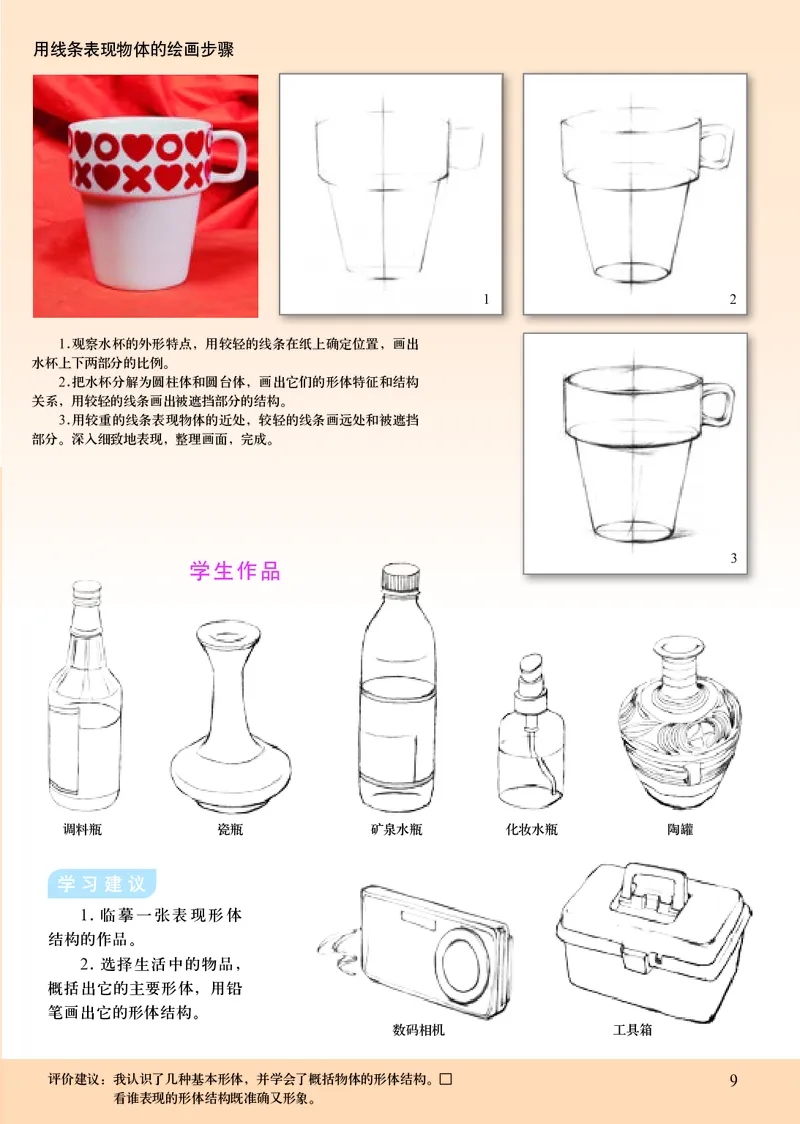 用线条表现物体的绘画步骤

1

2

1.观察水杯的外形特点，用较轻的线条在纸上确定位置，画出水杯上下两部分的比例。

2.把水杯分解为圆柱体和圆台体，画出它们的形体特征和结构关系，用较轻的线条画出被遮挡部分的结构。

3.用较重的线条表现物体的近处，较轻的线条画远处和被遮挡部分。深入细致地表现，整理画面，完成。

3

学生作品

调料瓶

瓷瓶

矿泉水瓶

化妆水瓶

陶罐

学习建议

1.临摹一张表现形体结构的作品。

2.选择生活中的物品，概括出它的主要形体，用铅笔画出它的形体结构。

数码相机

工具箱

评价建议：我认识了几种基本形体，并学会了概括物体的形体结构。□
看谁表现的形体结构既准确又形象。

9