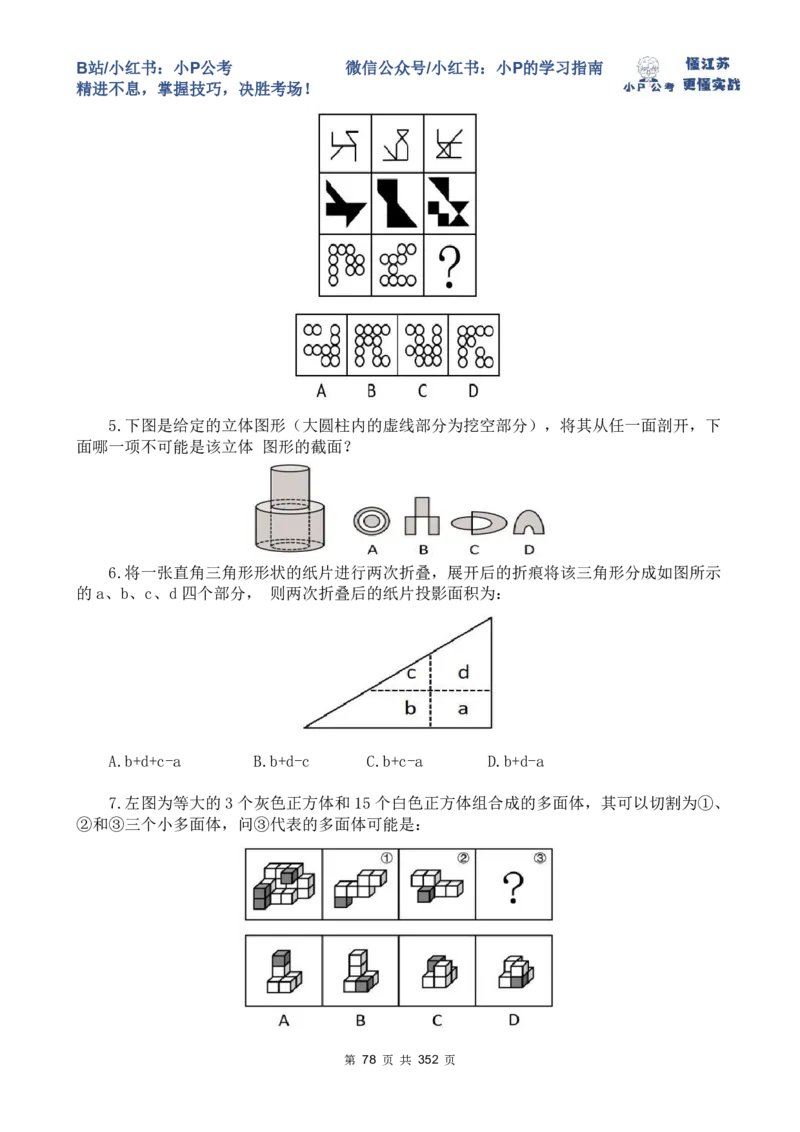 B站/小红书：小P公考
精进不息，掌握技巧，决胜考场！

微信公众号/小红书：小P的学习指南

小P公考 懂江苏 更懂实战

?

A B C D

5.下图是给定的立体图形（大圆柱内的虚线部分为挖空部分），将其从任一面剖开，下面哪一项不可能是该立体 图形的截面？

A B C D

6.将一张直角三角形形状的纸片进行两次折叠，展开后的折痕将该三角形分成如图所示的 a、b、c、d 四个部分， 则两次折叠后的纸片投影面积为：

c d
b a

A.b+d+c-a B.b+d-c C.b+c-a D.b+d-a

7.左图为等大的 3 个灰色正方体和 15 个白色正方体组合成的多面体，其可以切割为①、②和③三个小多面体，问③代表的多面体可能是：

① ② ③
?

A B C D

第 78 页 共 352 页