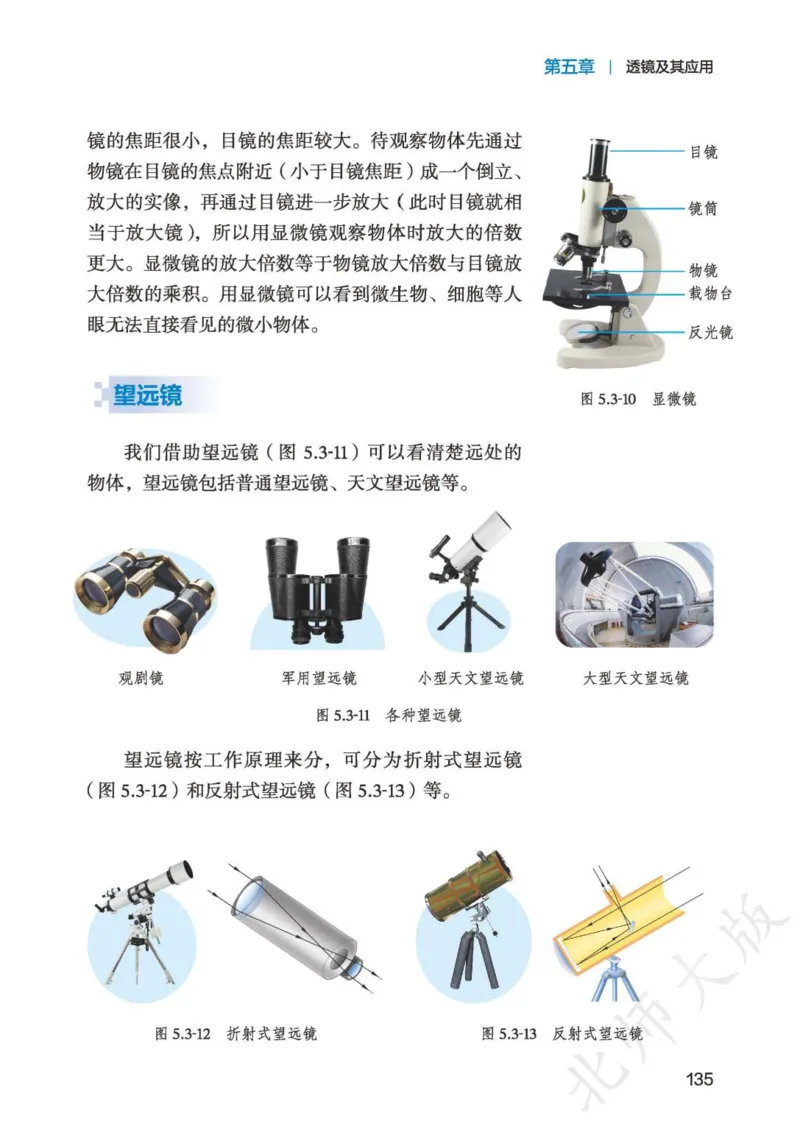 第五章 | 透镜及其应用

镜的焦距很小，目镜的焦距较大。待观察物体先通过物镜在目镜的焦点附近（小于目镜焦距）成一个倒立、放大的实像，再通过目镜进一步放大（此时目镜就相当于放大镜），所以用显微镜观察物体时放大的倍数更大。显微镜的放大倍数等于物镜放大倍数与目镜放大倍数的乘积。用显微镜可以看到微生物、细胞等人眼无法直接看见的微小物体。

目镜
镜筒
物镜
载物台
反光镜

图 5.3-10 显微镜

望远镜

我们借助望远镜（图 5.3-11）可以看清楚远处的物体，望远镜包括普通望远镜、天文望远镜等。

观剧镜
军用望远镜
小型天文望远镜
大型天文望远镜

图 5.3-11 各种望远镜

望远镜按工作原理来分，可分为折射式望远镜（图 5.3-12）和反射式望远镜（图 5.3-13）等。

图 5.3-12 折射式望远镜

图 5.3-13 反射式望远镜

北师大版

135