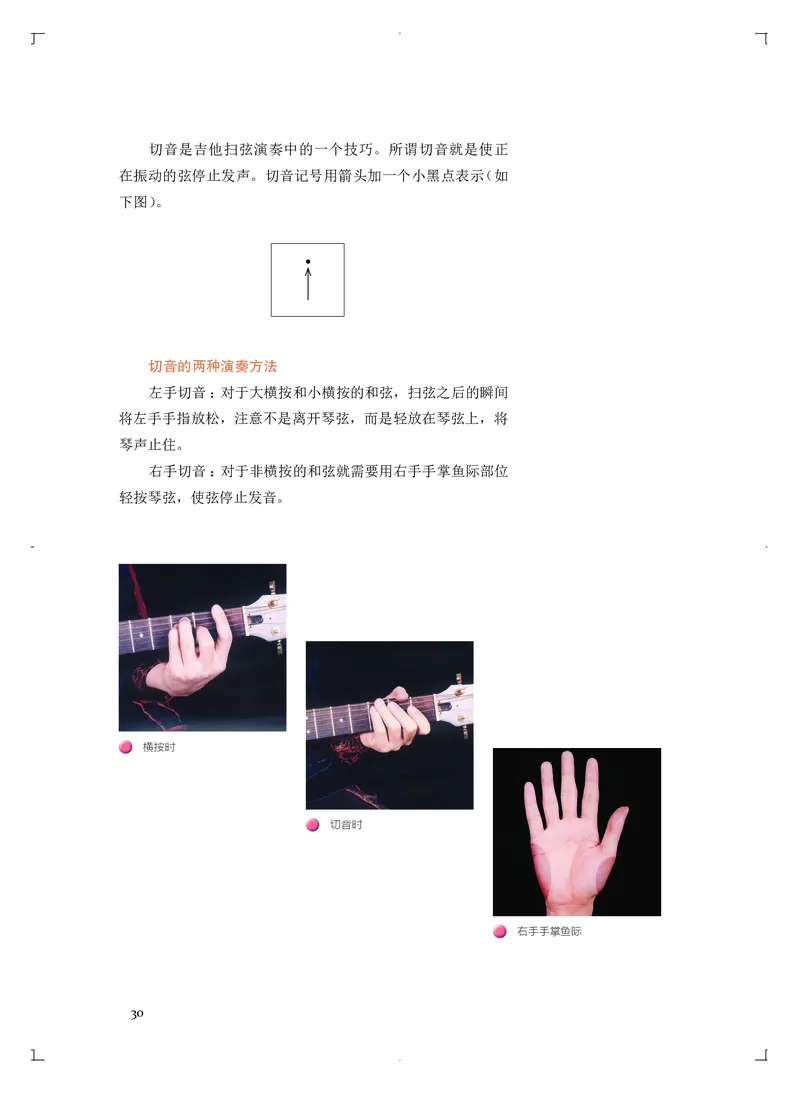 切音是吉他扫弦演奏中的一个技巧。所谓切音就是使正在振动的弦停止发声。切音记号用箭头加一个小黑点表示（如下图）。

切音的两种演奏方法

左手切音：对于大横按和小横按的和弦，扫弦之后的瞬间将左手手指放松，注意不是离开琴弦，而是轻放在琴弦上，将琴声止住。

右手切音：对于非横按的和弦就需要用右手手掌鱼际部位轻按琴弦，使弦停止发音。

横按时

切音时

右手手掌鱼际

30