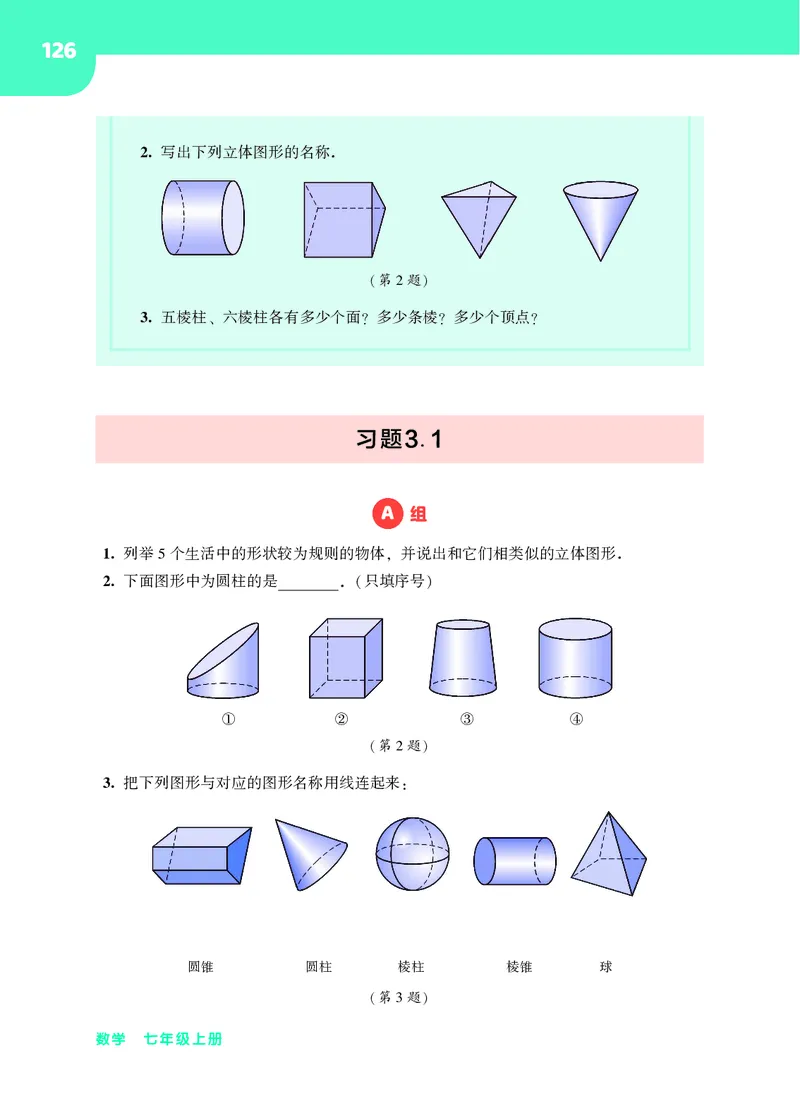 126

2. 写出下列立体图形的名称.

（第 2 题）

3. 五棱柱、六棱柱各有多少个面？多少条棱？多少个顶点？

习题3.1

A 组

1. 列举 5 个生活中的形状较为规则的物体，并说出和它们相类似的立体图形.

2. 下面图形中为圆柱的是________.（只填序号）

① ② ③ ④

（第 2 题）

3. 把下列图形与对应的图形名称用线连起来：

圆锥 圆柱 棱柱 棱锥 球

（第 3 题）

数学 七年级上册