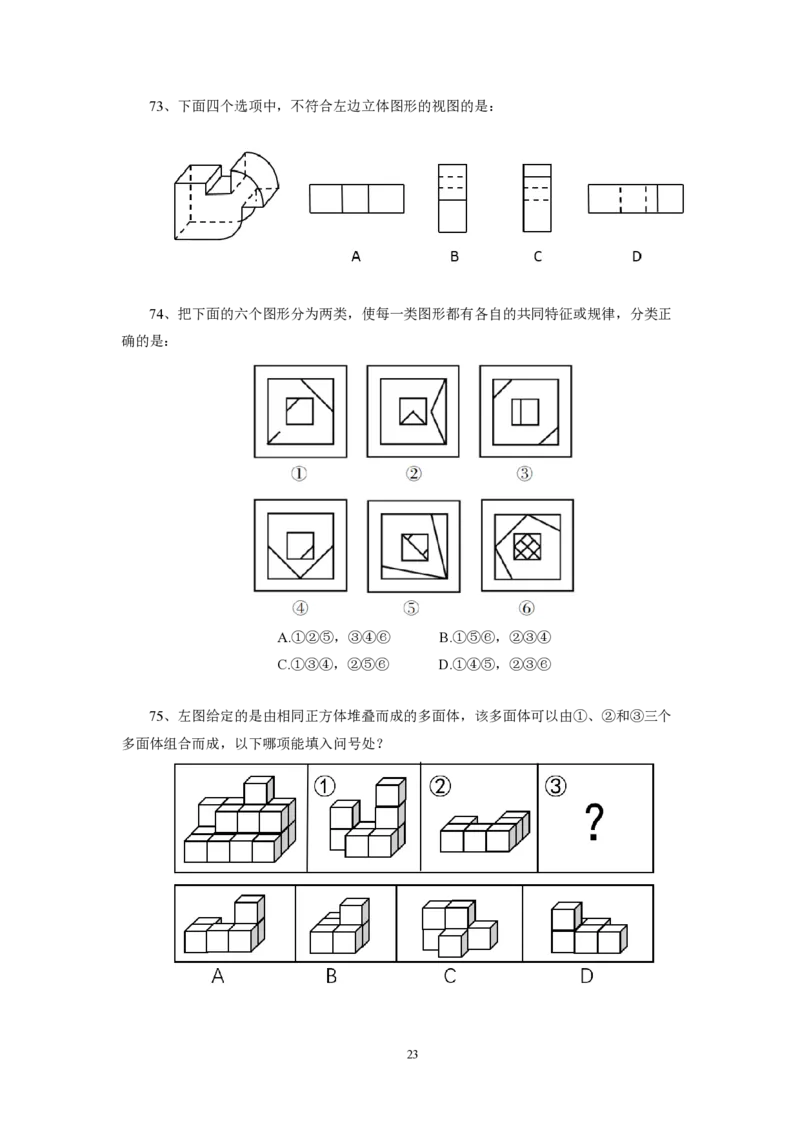 73、下面四个选项中，不符合左边立体图形的视图的是：

A B C D

74、把下面的六个图形分为两类，使每一类图形都有各自的共同特征或规律，分类正确的是：

① ② ③

④ ⑤ ⑥

A.①②⑤，③④⑥ B.①⑤⑥，②③④
C.①③④，②⑤⑥ D.①④⑤，②③⑥

75、左图给定的是由相同正方体堆叠而成的多面体，该多面体可以由①、②和③三个多面体组合而成，以下哪项能填入问号处？

① ② ③ ?

A B C D

23