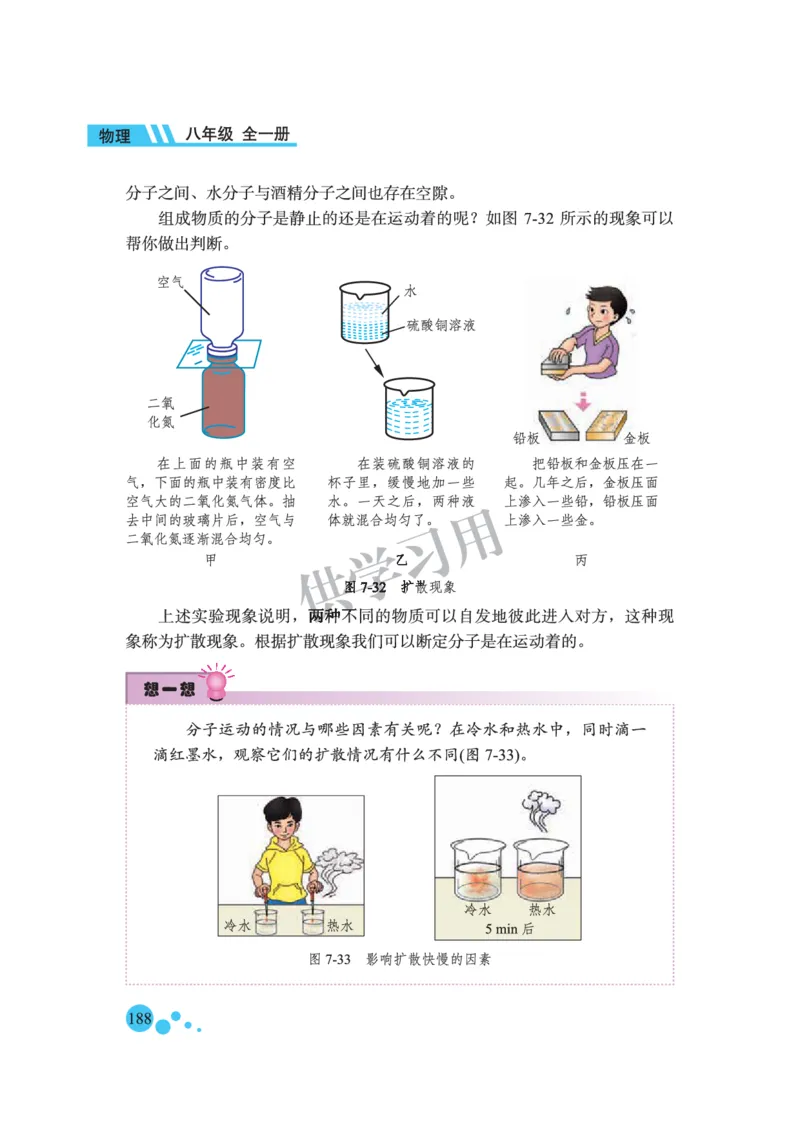 物理　八年级 全一册

分子之间、水分子与酒精分子之间也存在空隙。

组成物质的分子是静止的还是在运动着的呢？如图 7-32 所示的现象可以帮你做出判断。

空气

二氧化氮

在上面的瓶中装有空气，下面的瓶中装有密度比空气大的二氧化氮气体。抽去中间的玻璃片后，空气与二氧化氮逐渐混合均匀。

甲

水

硫酸铜溶液

在装硫酸铜溶液的杯子里，缓慢地加一些水。一天之后，两种液体就混合均匀了。

乙

铅板　金板

把铅板和金板压在一起。几年之后，金板压面上渗入一些铅，铅板压面上渗入一些金。

丙

供学习用

图 7-32　扩散现象

上述实验现象说明，两种不同的物质可以自发地彼此进入对方，这种现象称为扩散现象。根据扩散现象我们可以断定分子是在运动着的。

想一想

分子运动的情况与哪些因素有关呢？在冷水和热水中，同时滴一滴红墨水，观察它们的扩散情况有什么不同(图 7-33)。

冷水　热水

冷水　热水

5 min 后

图 7-33　影响扩散快慢的因素

188