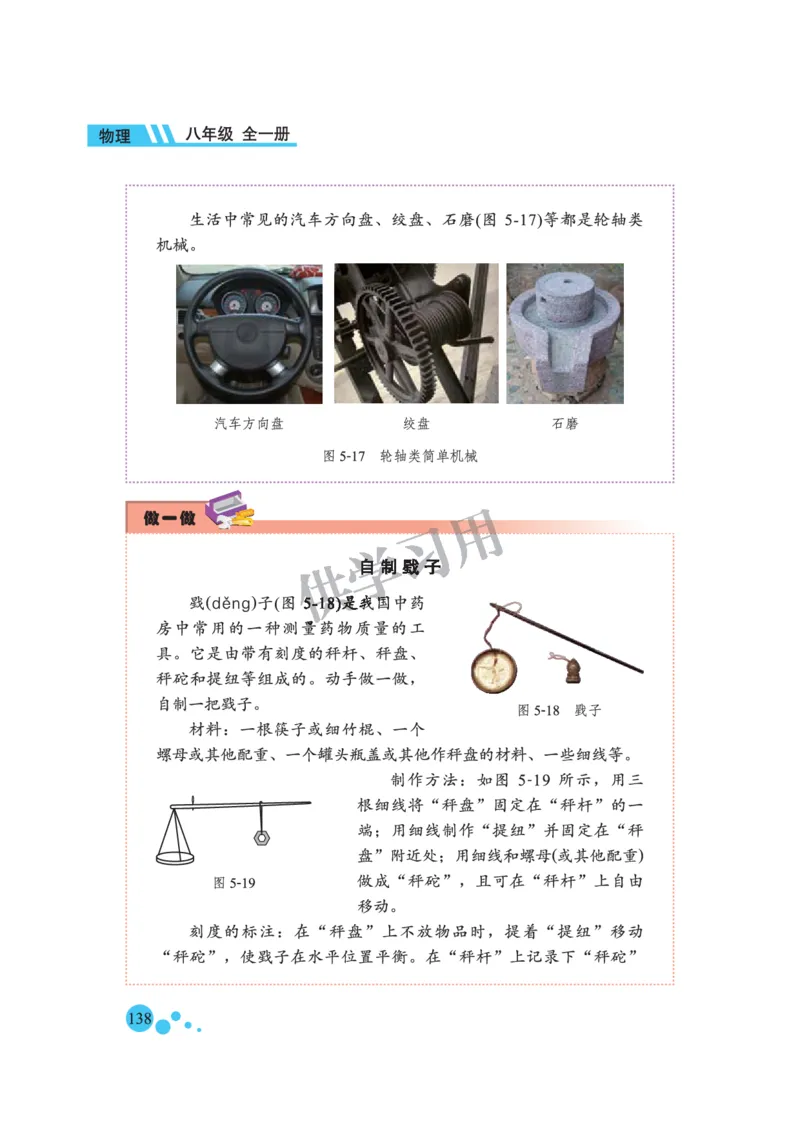 物理 八年级 全一册

生活中常见的汽车方向盘、绞盘、石磨(图 5-17)等都是轮轴类机械。

汽车方向盘

绞盘

石磨

图 5-17 轮轴类简单机械

做一做

供学习用

自制戥子

戥(děng)子(图 5-18)是我国中药房中常用的一种测量药物质量的工具。它是由带有刻度的秤杆、秤盘、秤砣和提纽等组成的。动手做一做，自制一把戥子。

图 5-18 戥子

材料：一根筷子或细竹棍、一个螺母或其他配重、一个罐头瓶盖或其他作秤盘的材料、一些细线等。

图 5-19

制作方法：如图 5-19 所示，用三根细线将“秤盘”固定在“秤杆”的一端；用细线制作“提纽”并固定在“秤盘”附近处；用细线和螺母(或其他配重)做成“秤砣”，且可在“秤杆”上自由移动。

刻度的标注：在“秤盘”上不放物品时，提着“提纽”移动“秤砣”，使戥子在水平位置平衡。在“秤杆”上记录下“秤砣”

138