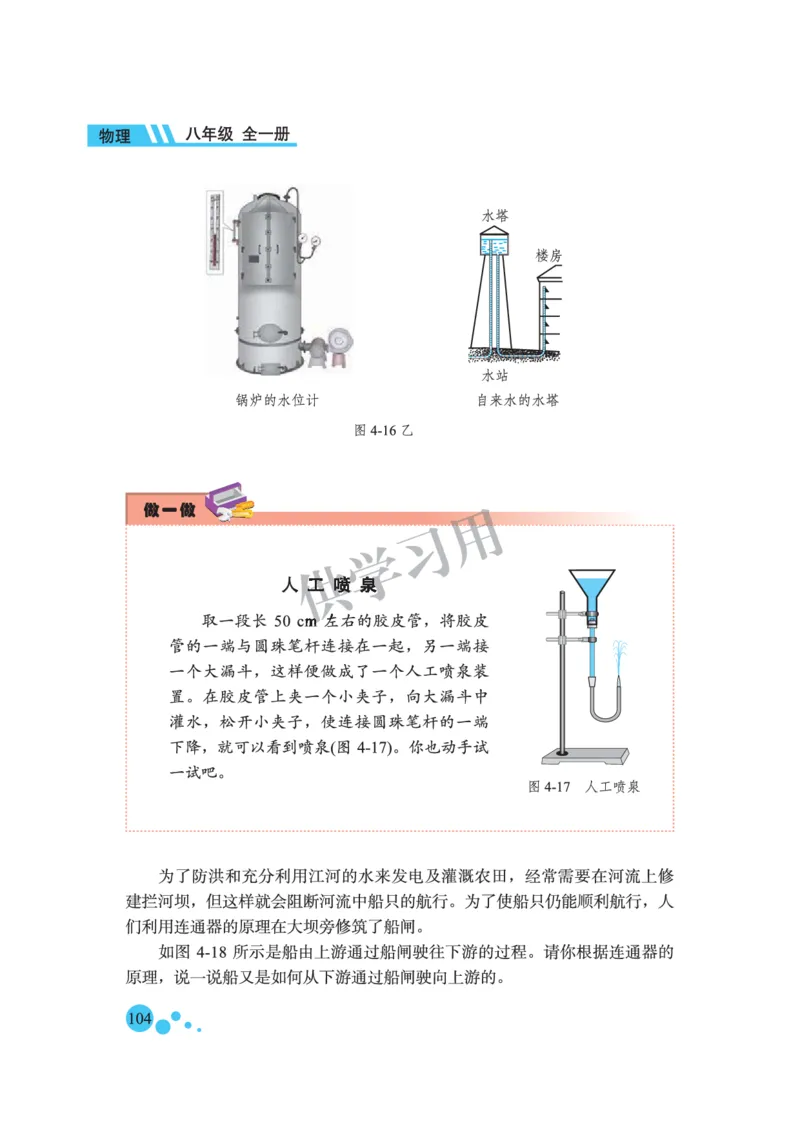 物理 八年级 全一册

水塔

楼房

水站

锅炉的水位计

自来水的水塔

图 4-16 乙

做一做

供学习用

人工喷泉

取一段长 50 cm 左右的胶皮管，将胶皮管的一端与圆珠笔杆连接在一起，另一端接一个大漏斗，这样便做成了一个人工喷泉装置。在胶皮管上夹一个小夹子，向大漏斗中灌水，松开小夹子，使连接圆珠笔杆的一端下降，就可以看到喷泉(图 4-17)。你也动手试一试吧。

图 4-17 人工喷泉

为了防洪和充分利用江河的水来发电及灌溉农田，经常需要在河流上修建拦河坝，但这样就会阻断河流中船只的航行。为了使船只仍能顺利航行，人们利用连通器的原理在大坝旁修筑了船闸。

如图 4-18 所示是船由上游通过船闸驶往下游的过程。请你根据连通器的原理，说一说船又是如何从下游通过船闸驶向上游的。

104