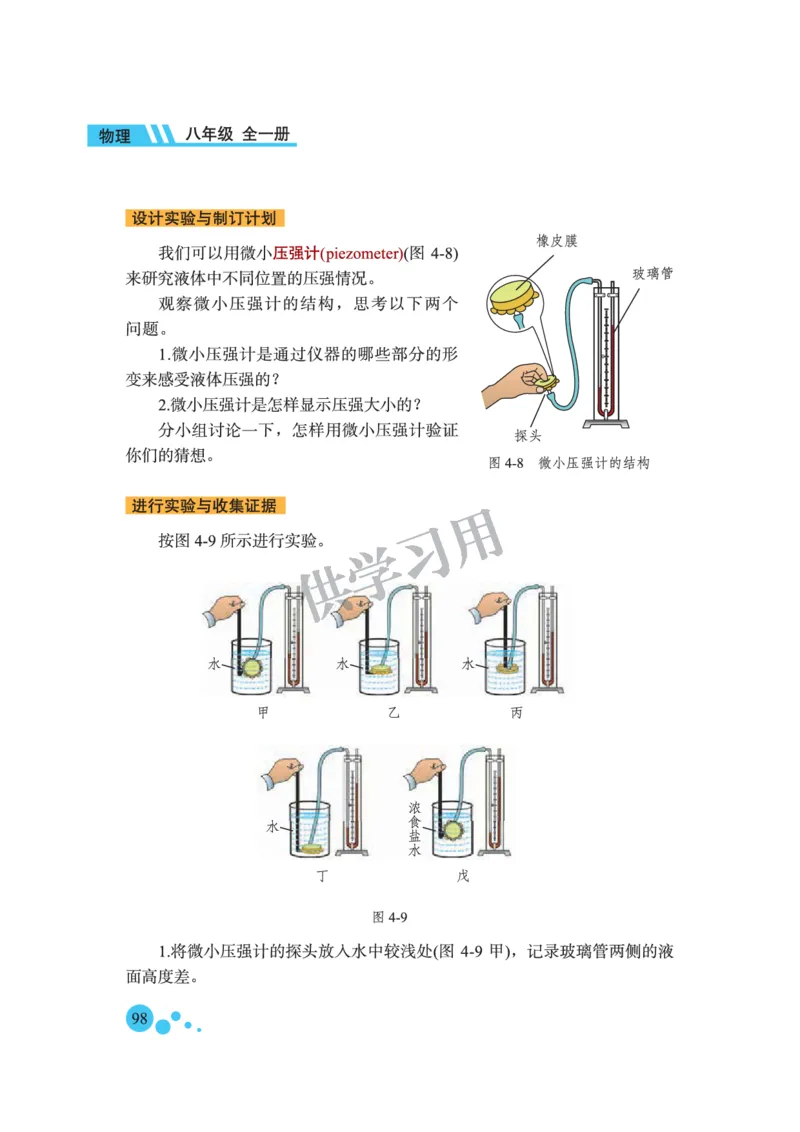 物理 八年级 全一册

设计实验与制订计划

我们可以用微小压强计(piezometer)(图 4-8)来研究液体中不同位置的压强情况。

观察微小压强计的结构，思考以下两个问题。

1.微小压强计是通过仪器的哪些部分的形变来感受液体压强的？

2.微小压强计是怎样显示压强大小的？

分小组讨论一下，怎样用微小压强计验证你们的猜想。

橡皮膜
玻璃管
探头

图 4-8 微小压强计的结构

进行实验与收集证据

按图 4-9 所示进行实验。

供学习用

水
甲
水
乙
水
丙
水
丁
浓食盐水
戊

图 4-9

1.将微小压强计的探头放入水中较浅处(图 4-9 甲)，记录玻璃管两侧的液面高度差。

98