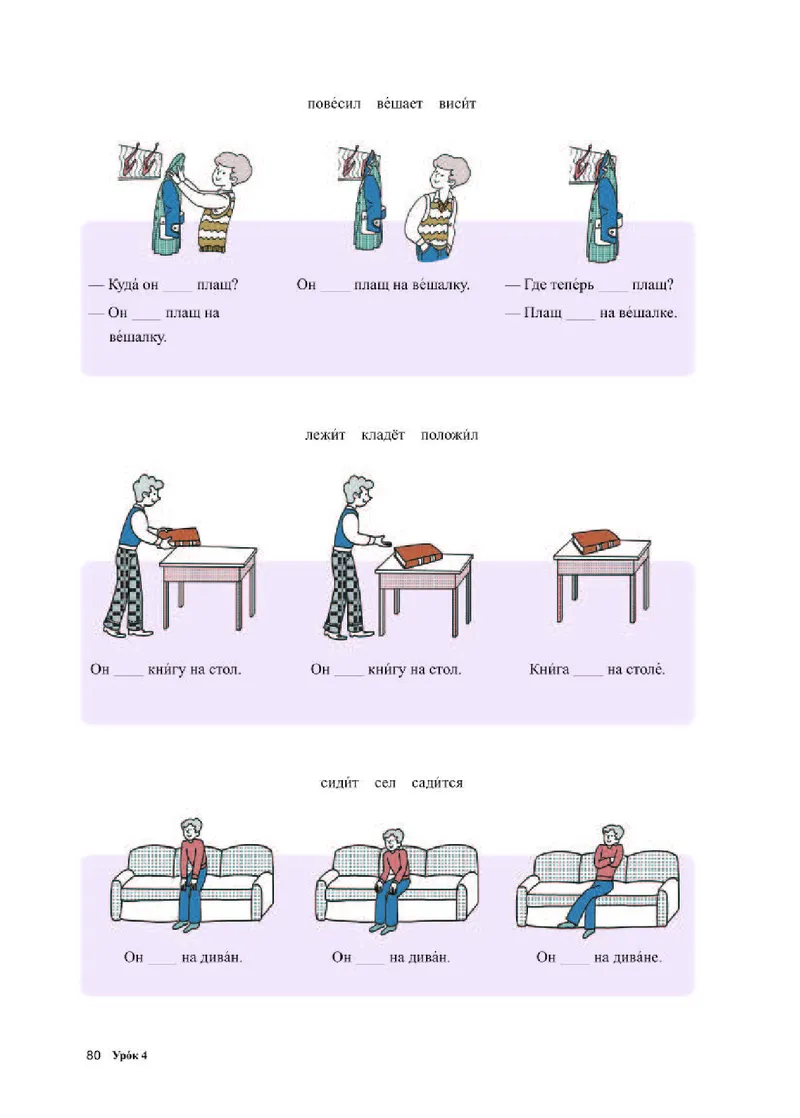 пове́сил ве́шает виси́т

— Куда́ он ____ плащ?
— Он ____ плащ на ве́шалку.

Он ____ плащ на ве́шалку.

— Где тепе́рь ____ плащ?
— Плащ ____ на ве́шалке.

лежи́т кладёт положи́л

Он ____ кни́гу на стол.

Он ____ кни́гу на стол.

Кни́га ____ на столе́.

сиди́т сел сади́тся

Он ____ на дива́н.

Он ____ на дива́н.

Он ____ на дива́не.

80 Уро́к 4