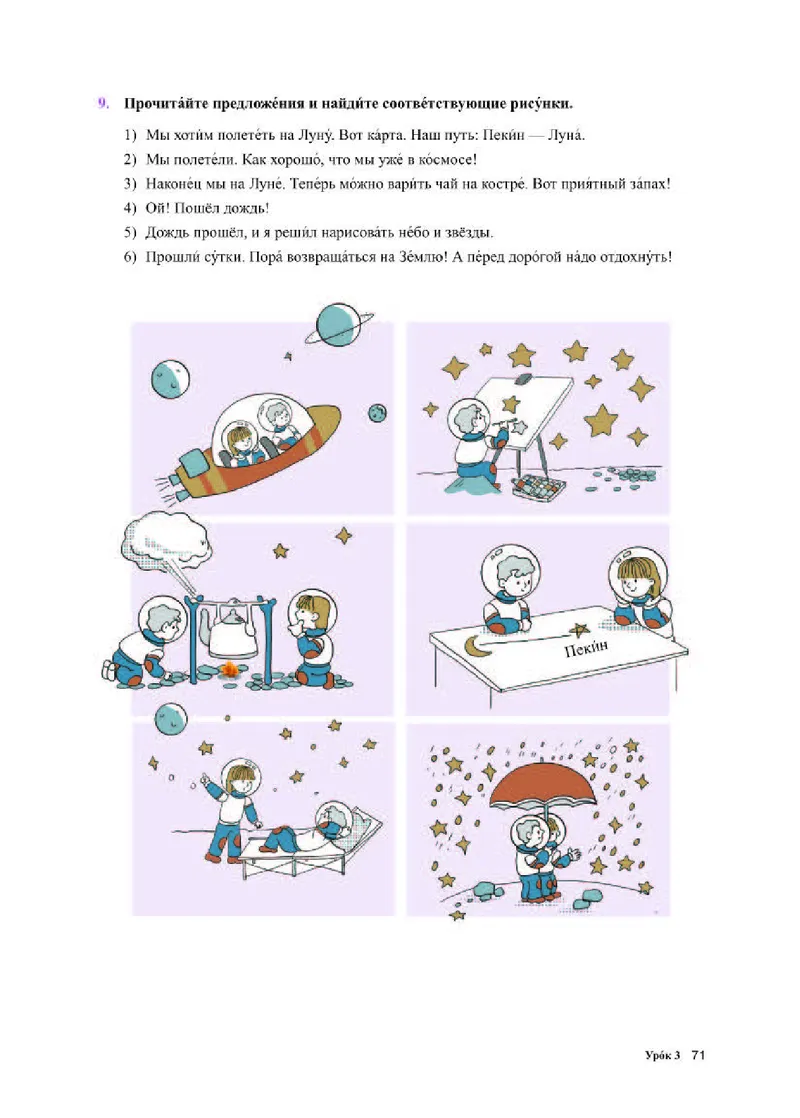 9. Прочита́йте предложе́ния и найди́те соотве́тствующие рису́нки.

1) Мы хоти́м полете́ть на Луну́. Вот ка́рта. Наш путь: Пеки́н — Луна́.
2) Мы полете́ли. Как хорошо́, что мы уже́ в ко́смосе!
3) Наконе́ц мы на Луне́. Тепе́рь мо́жно вари́ть чай на костре́. Вот прия́тный за́пах!
4) Ой! Пошёл дождь!
5) Дождь прошёл, и я реши́л нарисова́ть не́бо и звёзды.
6) Прошли́ су́тки. Пора́ возвраща́ться на Зе́млю! А пе́ред доро́гой на́до отдохну́ть!

Пеки́н

Уро́к 3 71