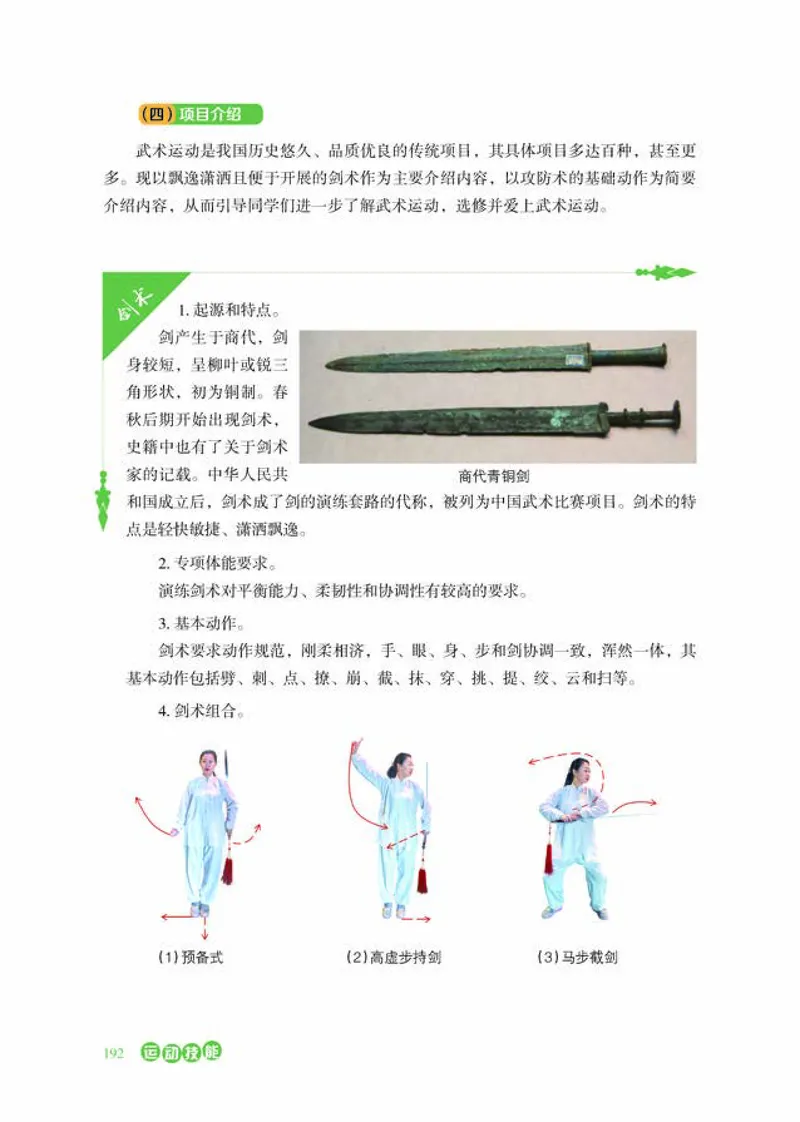 （四）项目介绍

武术运动是我国历史悠久、品质优良的传统项目，其具体项目多达百种，甚至更多。现以飘逸潇洒且便于开展的剑术作为主要介绍内容，以攻防术的基础动作为简要介绍内容，从而引导同学们进一步了解武术运动，选修并爱上武术运动。

剑术

1. 起源和特点。

剑产生于商代，剑身较短，呈柳叶或锐三角形状，初为铜制。春秋后期开始出现剑术，史籍中也有了关于剑术家的记载。中华人民共和国成立后，剑术成了剑的演练套路的代称，被列为中国武术比赛项目。剑术的特点是轻快敏捷、潇洒飘逸。

商代青铜剑

2. 专项体能要求。

演练剑术对平衡能力、柔韧性和协调性有较高的要求。

3. 基本动作。

剑术要求动作规范，刚柔相济，手、眼、身、步和剑协调一致，浑然一体，其基本动作包括劈、刺、点、撩、崩、截、抹、穿、挑、提、绞、云和扫等。

4. 剑术组合。

（1）预备式

（2）高虚步持剑

（3）马步截剑

192 运动技能