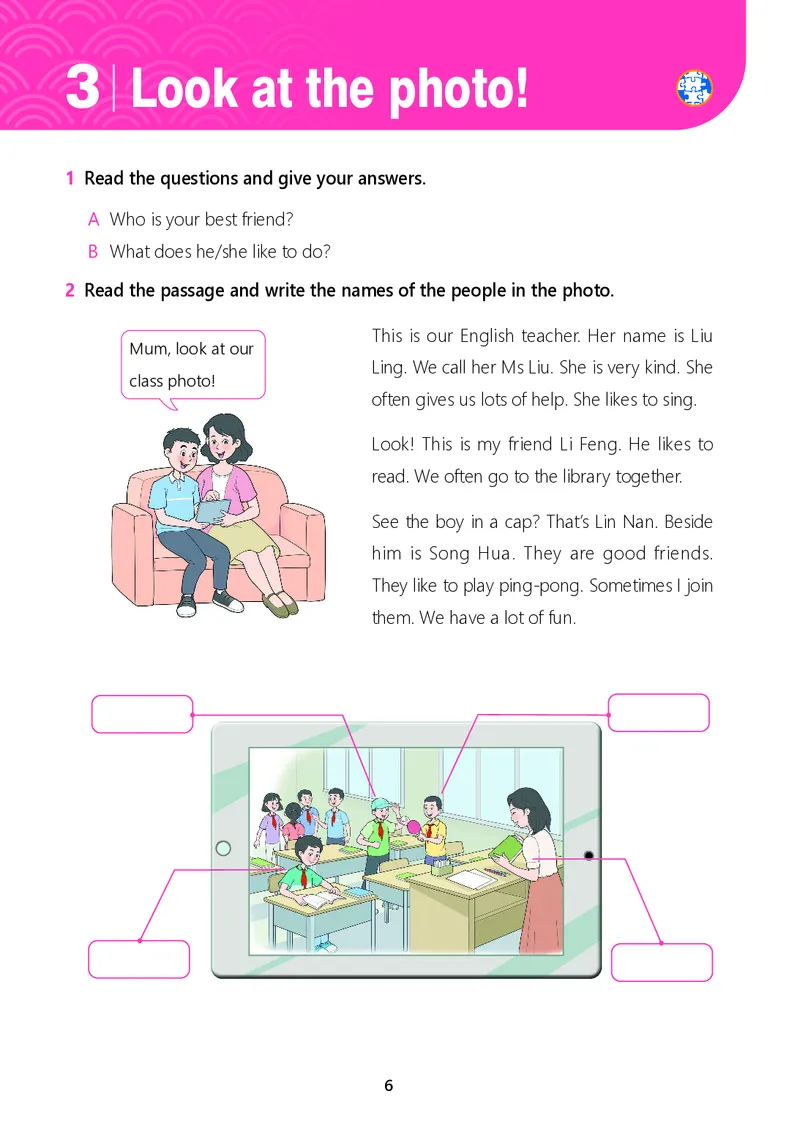 3 | Look at the photo!

1 Read the questions and give your answers.

A Who is your best friend?

B What does he/she like to do?

2 Read the passage and write the names of the people in the photo.

Mum, look at our class photo!

This is our English teacher. Her name is Liu Ling. We call her Ms Liu. She is very kind. She often gives us lots of help. She likes to sing.

Look! This is my friend Li Feng. He likes to read. We often go to the library together.

See the boy in a cap? That's Lin Nan. Beside him is Song Hua. They are good friends. They like to play ping-pong. Sometimes I join them. We have a lot of fun.

6