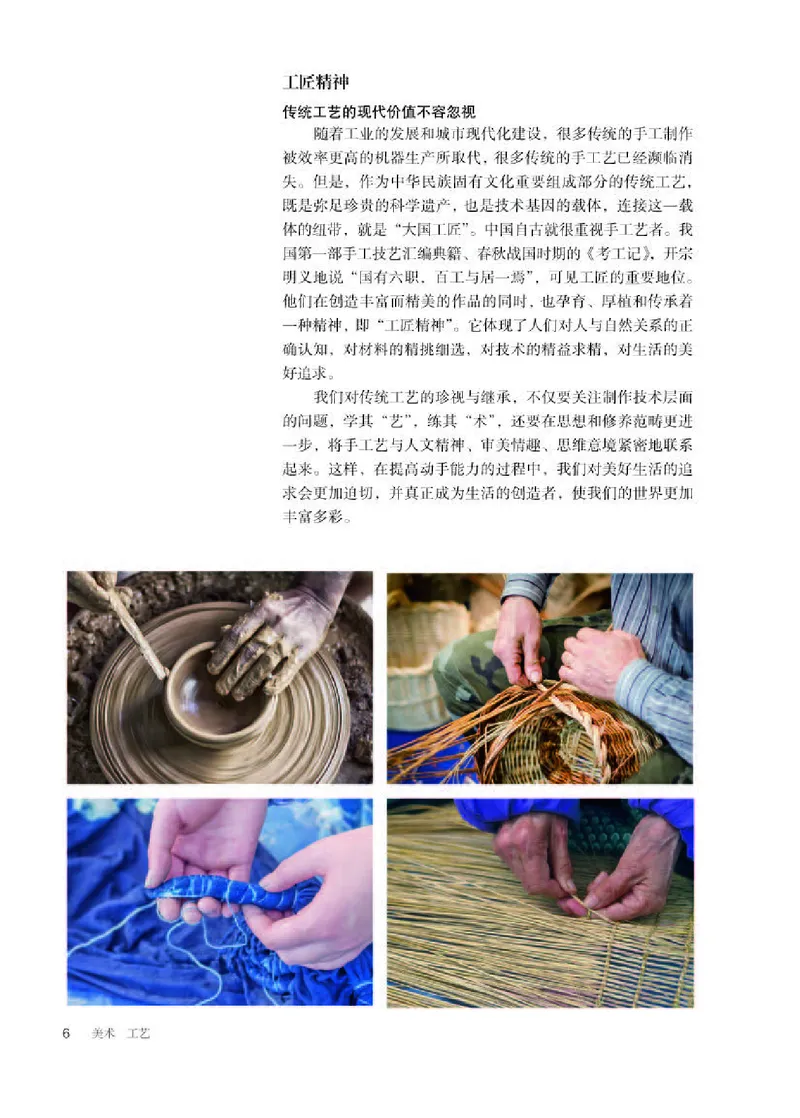 工匠精神

传统工艺的现代价值不容忽视

随着工业的发展和城市现代化建设，很多传统的手工制作被效率更高的机器生产所取代，很多传统的手工艺已经濒临消失。但是，作为中华民族固有文化重要组成部分的传统工艺，既是弥足珍贵的科学遗产，也是技术基因的载体，连接这一载体的纽带，就是“大国工匠”。中国自古就很重视手工艺者。我国第一部手工技艺汇编典籍、春秋战国时期的《考工记》，开宗明义地说“国有六职，百工与居一焉”，可见工匠的重要地位。他们在创造丰富而精美的作品的同时，也孕育、厚植和传承着一种精神，即“工匠精神”。它体现了人们对人与自然关系的正确认知，对材料的精挑细选、对技术的精益求精、对生活的美好追求。

我们对传统工艺的珍视与继承，不仅要关注制作技术层面的问题，学其“艺”，练其“术”，还要在思想和修养范畴更进一步，将手工艺与人文精神、审美情趣、思维意境紧密地联系起来。这样，在提高动手能力的过程中，我们对美好生活的追求会更加迫切，并真正成为生活的创造者，使我们的世界更加丰富多彩。

6 美术 工艺