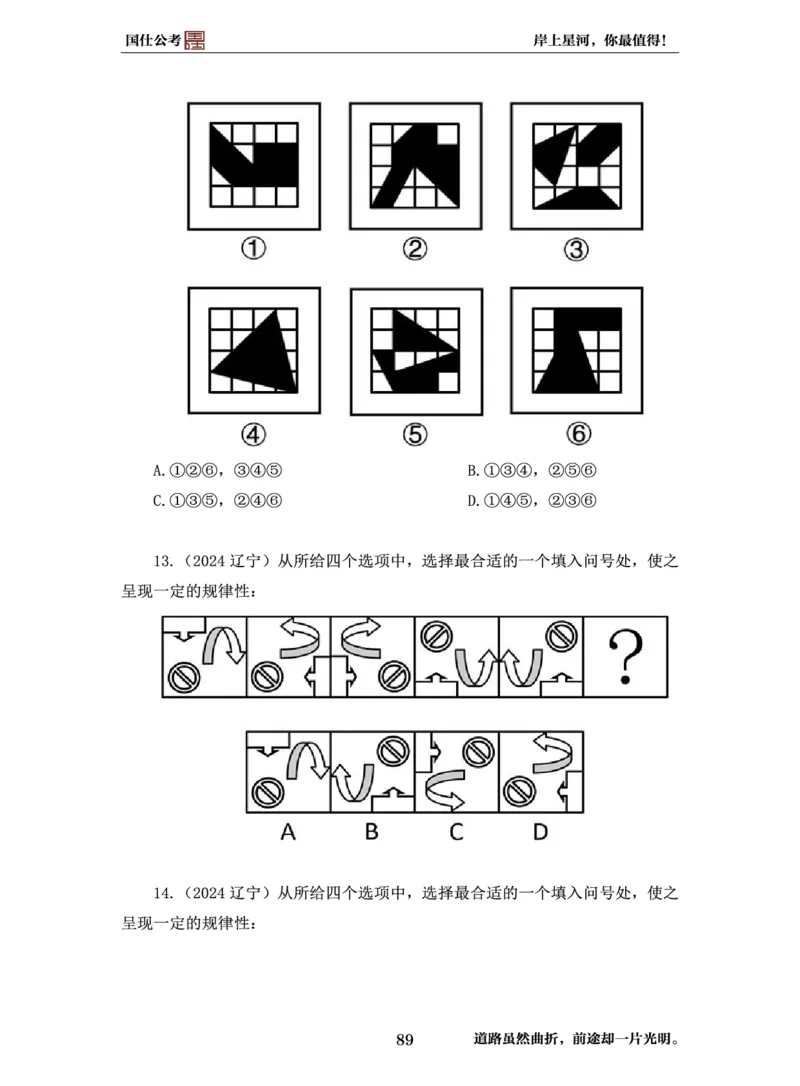 国仕公考

岸上星河，你最值得！

①　②　③

④　⑤　⑥

A.①②⑥，③④⑤　B.①③④，②⑤⑥

C.①③⑤，②④⑥　D.①④⑤，②③⑥

13.（2024 辽宁）从所给四个选项中，选择最合适的一个填入问号处，使之呈现一定的规律性：

?

A　B　C　D

14.（2024 辽宁）从所给四个选项中，选择最合适的一个填入问号处，使之呈现一定的规律性：

89

道路虽然曲折，前途却一片光明。