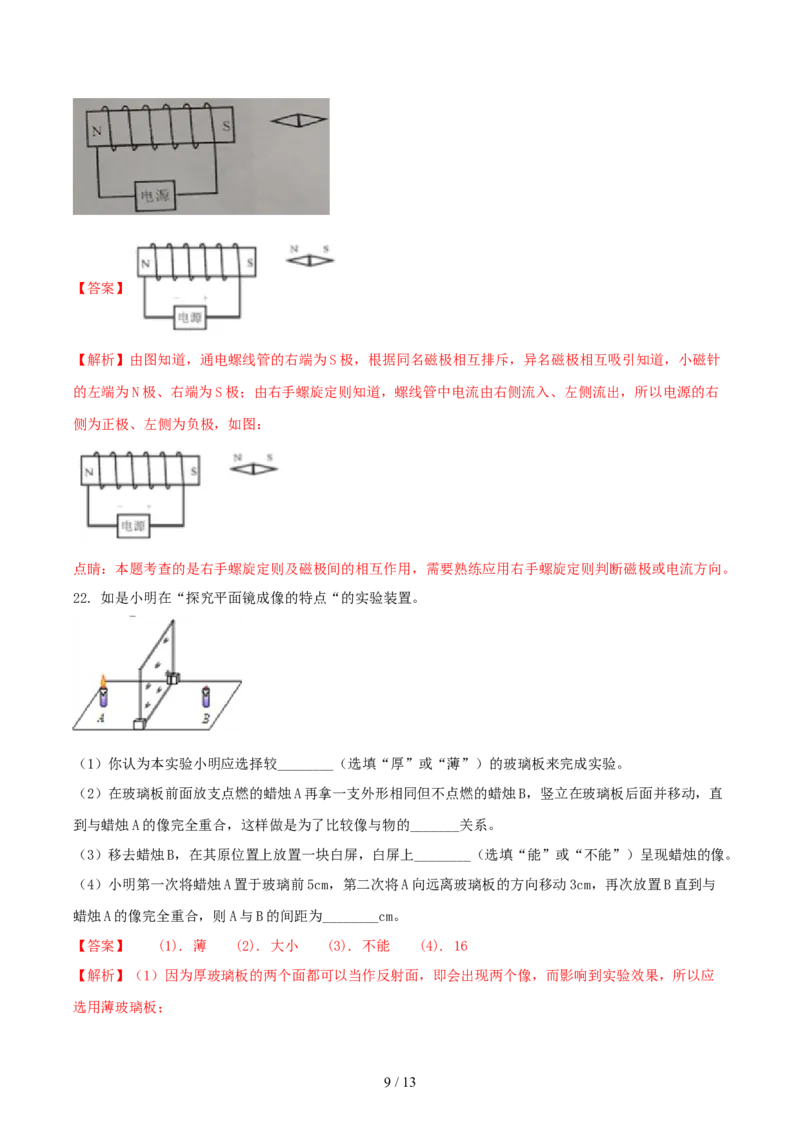 N S

电源

【答案】 N S

N S

电源

【解析】由图知道，通电螺线管的右端为S极，根据同名磁极相互排斥，异名磁极相互吸引知道，小磁针的左端为N极、右端为S极；由右手螺旋定则知道，螺线管中电流由右侧流入、左侧流出，所以电源的右侧为正极、左侧为负极，如图：

N S

N S

电源

点睛：本题考查的是右手螺旋定则及磁极间的相互作用，需要熟练应用右手螺旋定则判断磁极或电流方向。

22. 如是小明在“探究平面镜成像的特点“的实验装置。

A B

（1）你认为本实验小明应选择较________（选填“厚”或“薄”）的玻璃板来完成实验。

（2）在玻璃板前面放支点燃的蜡烛A再拿一支外形相同但不点燃的蜡烛B，竖立在玻璃板后面并移动，直到与蜡烛A的像完全重合，这样做是为了比较像与物的_______关系。

（3）移去蜡烛B，在其原位置上放置一块白屏，白屏上________（选填“能”或“不能”）呈现蜡烛的像。

（4）小明第一次将蜡烛A置于玻璃前5cm，第二次将A向远离玻璃板的方向移动3cm，再次放置B直到与蜡烛A的像完全重合，则A与B的间距为________cm。

【答案】 (1). 薄 (2). 大小 (3). 不能 (4). 16

【解析】（1）因为厚玻璃板的两个面都可以当作反射面，即会出现两个像，而影响到实验效果，所以应选用薄玻璃板；

9 / 13