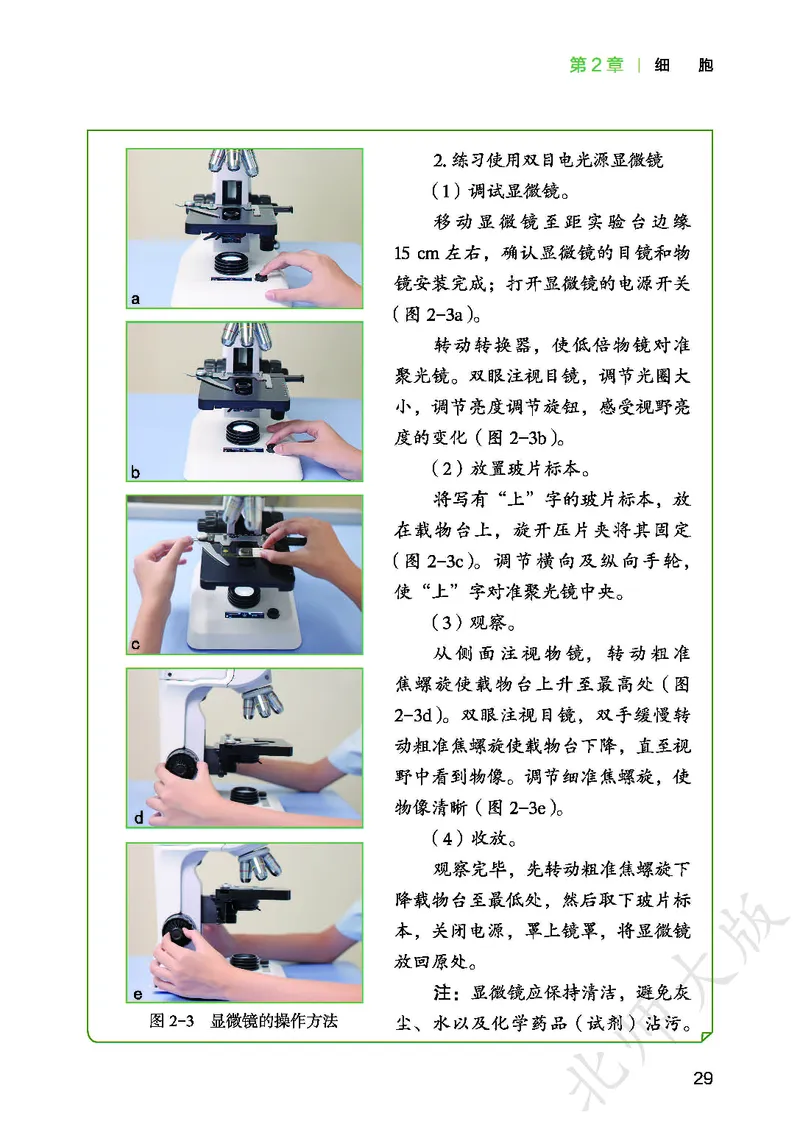 第2章 | 细 胞

a

b

c

d

e

图 2-3 显微镜的操作方法

2. 练习使用双目电光源显微镜

（1）调试显微镜。

移动显微镜至距实验台边缘 15 cm 左右，确认显微镜的目镜和物镜安装完成；打开显微镜的电源开关（图 2-3a）。

转动转换器，使低倍物镜对准聚光镜。双眼注视目镜，调节光圈大小，调节亮度调节旋钮，感受视野亮度的变化（图 2-3b）。

（2）放置玻片标本。

将写有“上”字的玻片标本，放在载物台上，旋开压片夹将其固定（图 2-3c）。调节横向及纵向手轮，使“上”字对准聚光镜中央。

（3）观察。

从侧面注视物镜，转动粗准焦螺旋使载物台上升至最高处（图 2-3d）。双眼注视目镜，双手缓慢转动粗准焦螺旋使载物台下降，直至视野中看到物像。调节细准焦螺旋，使物像清晰（图 2-3e）。

（4）收放。

观察完毕，先转动粗准焦螺旋下降载物台至最低处，然后取下玻片标本，关闭电源，罩上镜罩，将显微镜放回原处。

注：显微镜应保持清洁，避免灰尘、水以及化学药品（试剂）沾污。

北师大版

29