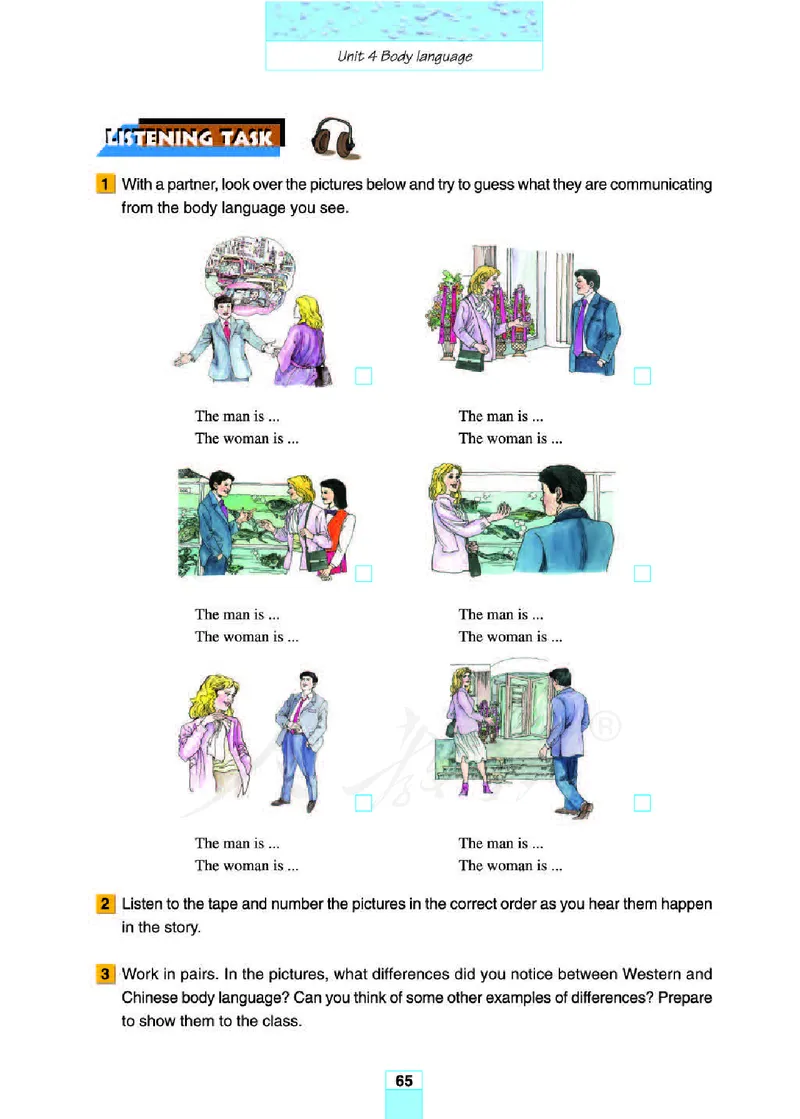 Unit 4 Body language

LISTENING TASK

1 With a partner, look over the pictures below and try to guess what they are communicating from the body language you see.

The man is ...
The woman is ...

The man is ...
The woman is ...

The man is ...
The woman is ...

The man is ...
The woman is ...

The man is ...
The woman is ...

The man is ...
The woman is ...

2 Listen to the tape and number the pictures in the correct order as you hear them happen in the story.

3 Work in pairs. In the pictures, what differences did you notice between Western and Chinese body language? Can you think of some other examples of differences? Prepare to show them to the class.

65